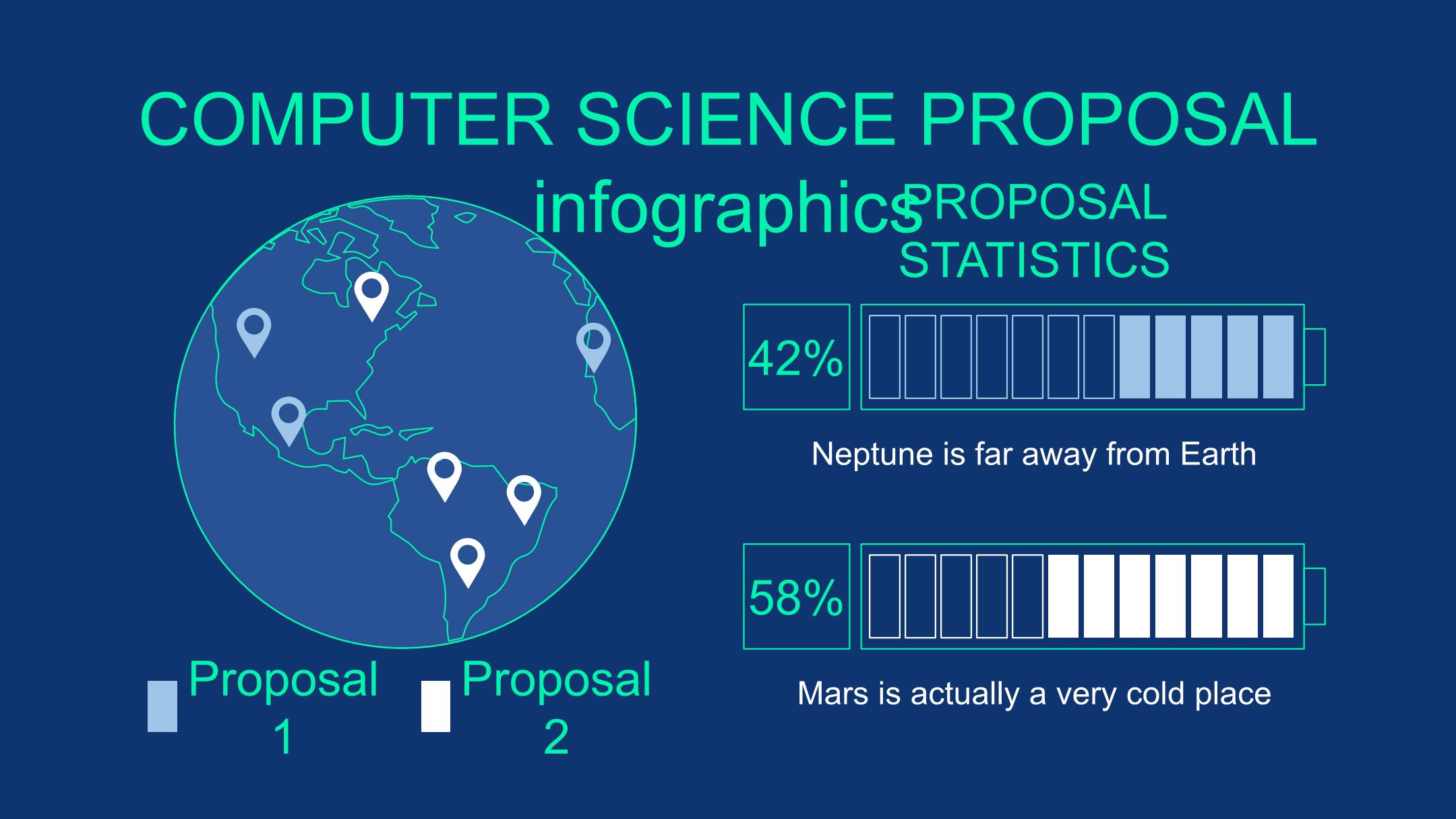 COMPUTER SCIENCE PROPOSAL infographics

PROPOSAL STATISTICS

42%

Neptune is far away from Earth

58%

Mars is actually a very cold place

Proposal 1

Proposal 2