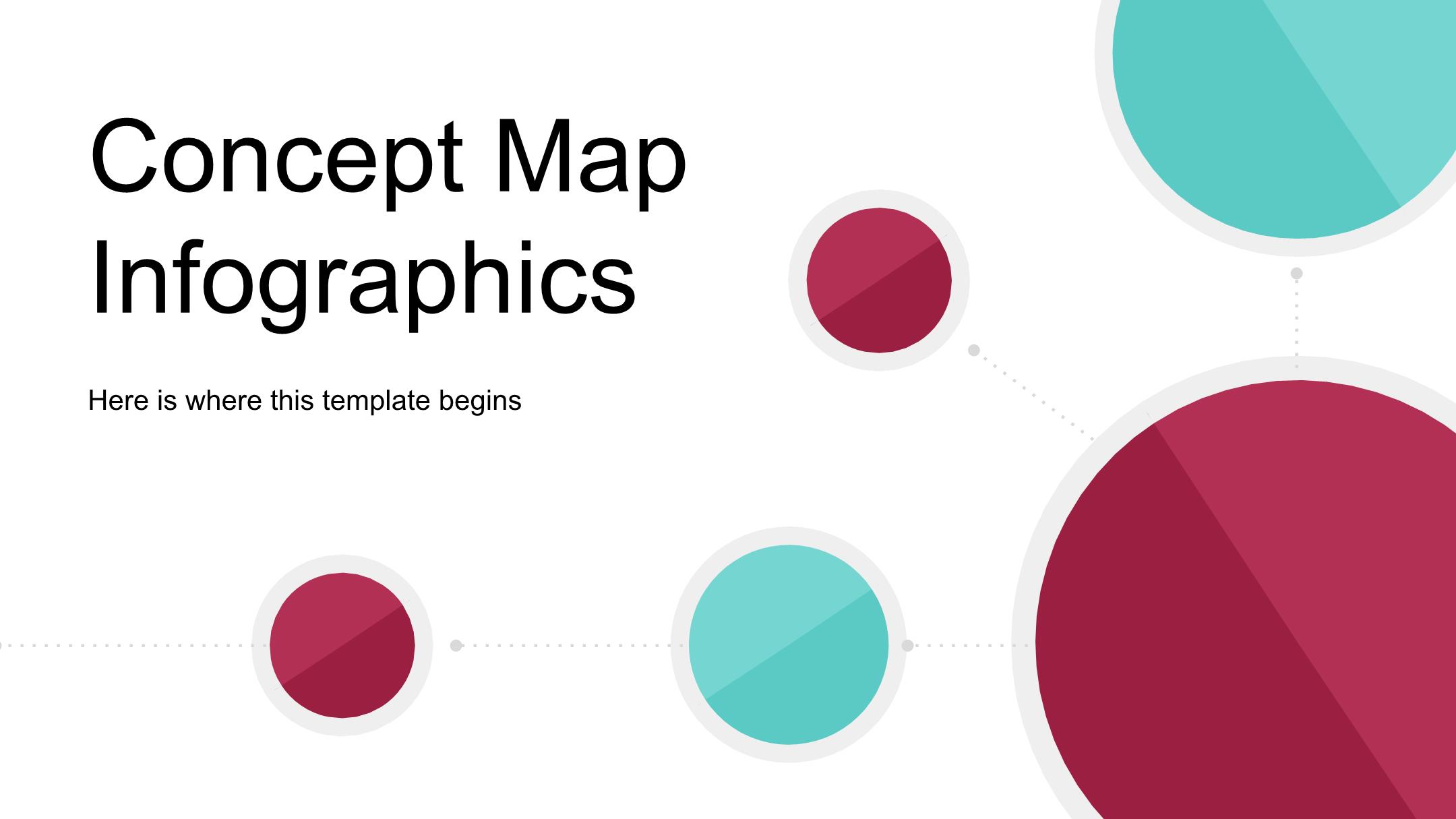 Concept Map Infographics

Here is where this template begins