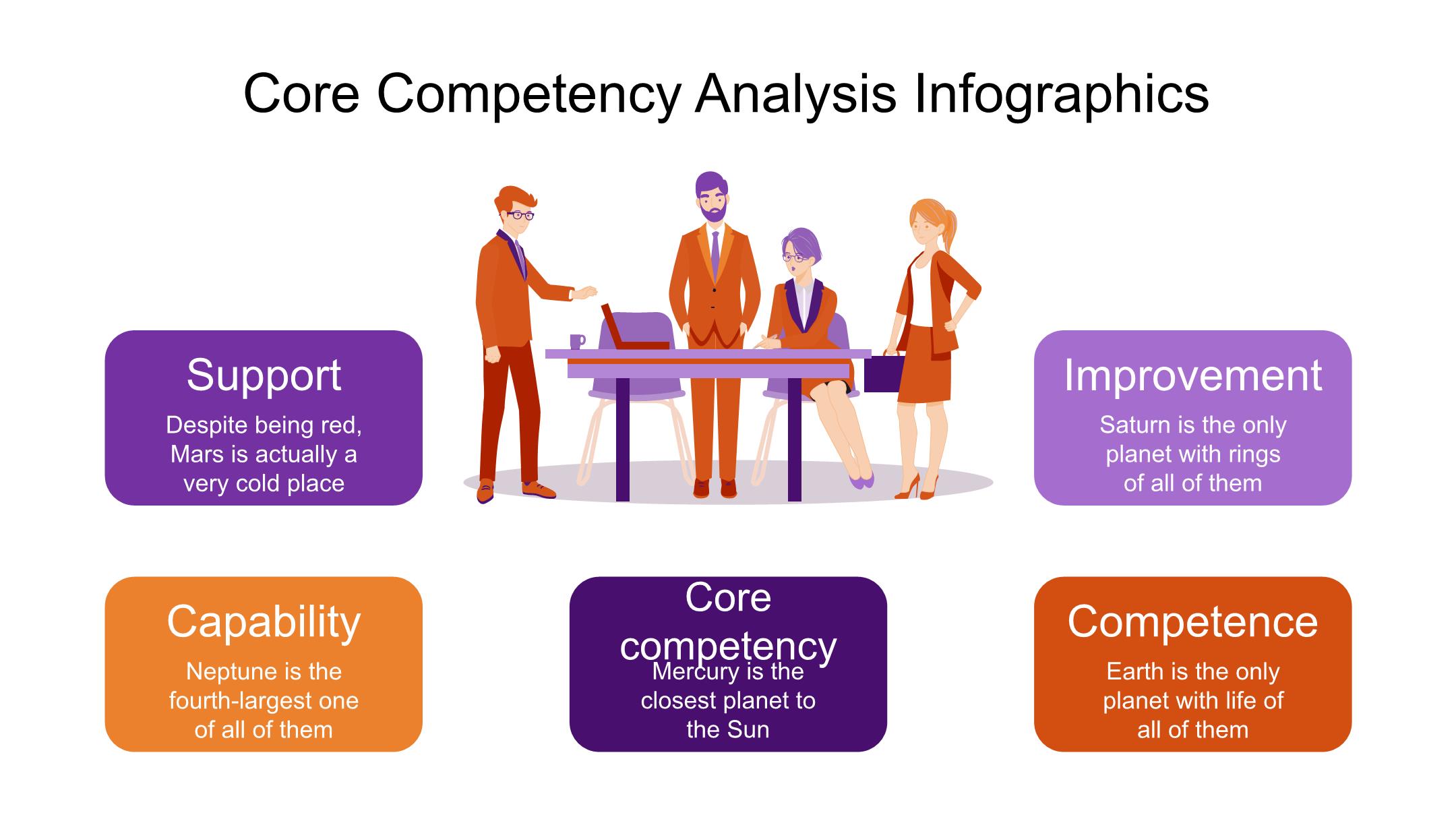 Core Competency Analysis Infographics

Support

Despite being red, Mars is actually a very cold place

Improvement

Saturn is the only planet with rings of all of them

Capability

Neptune is the fourth-largest one of all of them

Core competency

Mercury is the closest planet to the Sun

Competence

Earth is the only planet with life of all of them