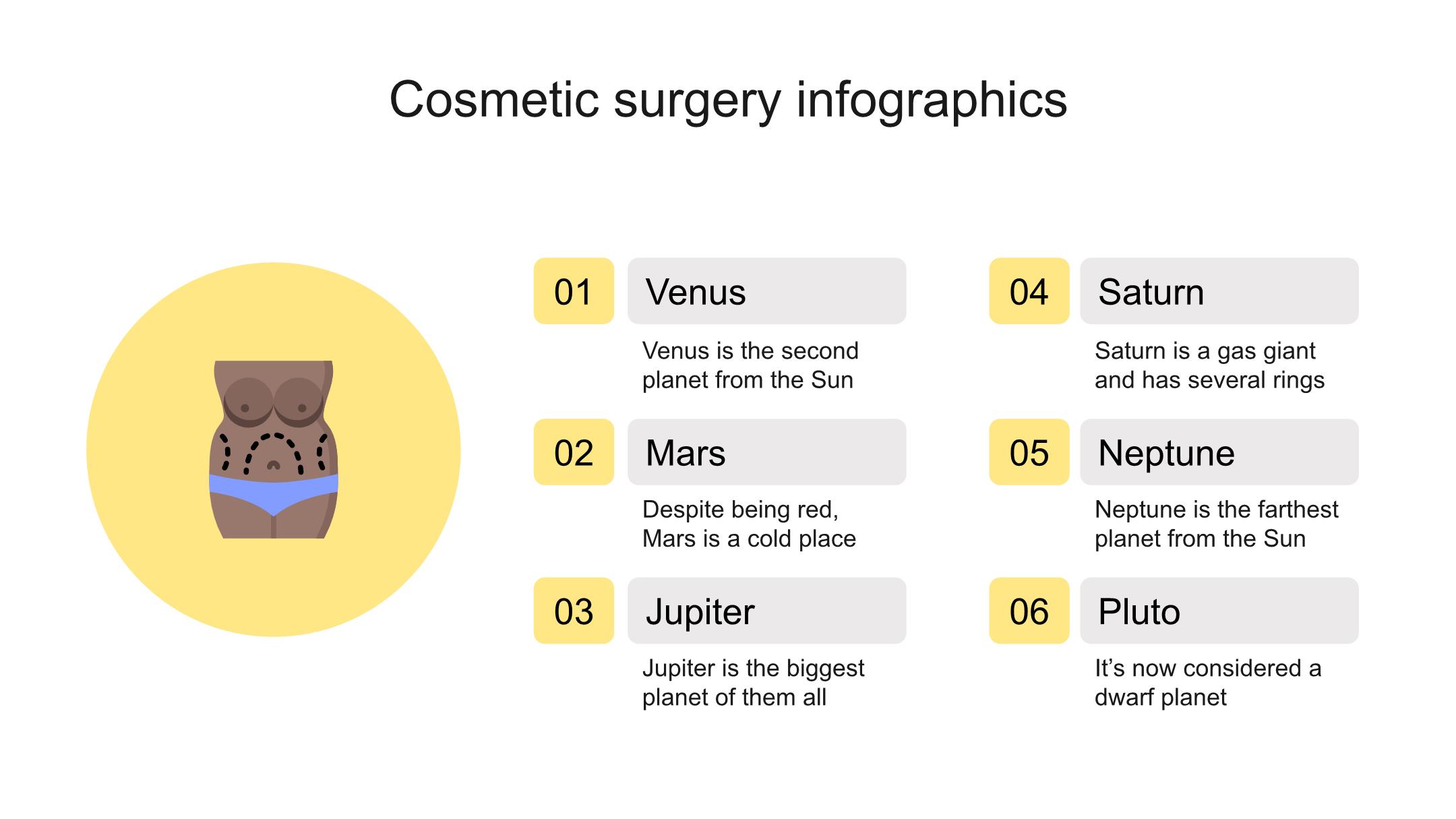 Cosmetic surgery infographics

01 Venus

Venus is the second planet from the Sun

02 Mars

Despite being red, Mars is a cold place

03 Jupiter

Jupiter is the biggest planet of them all

04 Saturn

Saturn is a gas giant and has several rings

05 Neptune

Neptune is the farthest planet from the Sun

06 Pluto

It's now considered a dwarf planet