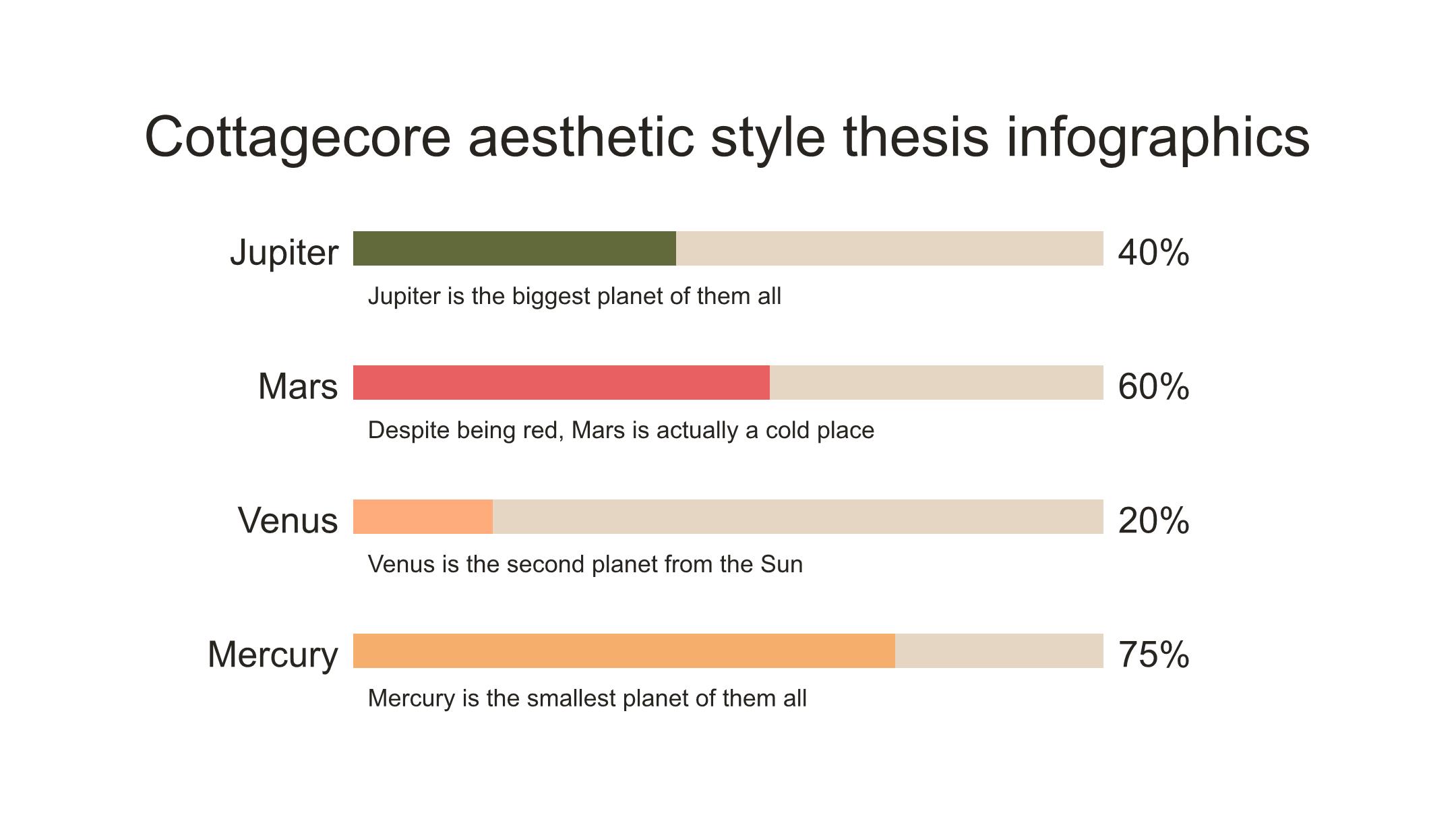 Cottagecore aesthetic style thesis infographics

Jupiter 40%

Jupiter is the biggest planet of them all

Mars 60%

Despite being red, Mars is actually a cold place

Venus 20%

Venus is the second planet from the Sun

Mercury 75%

Mercury is the smallest planet of them all