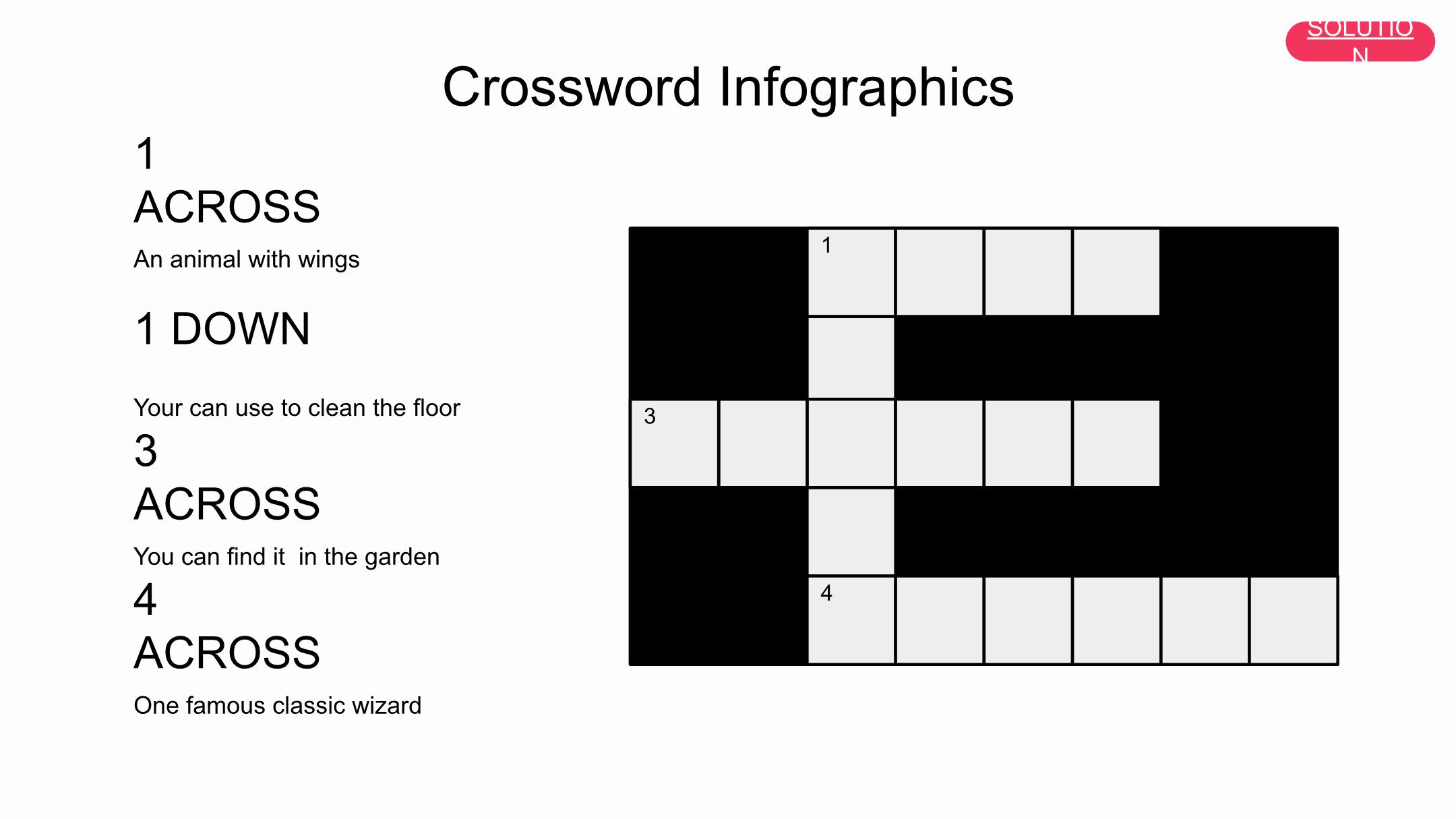 SOLUTIO N

Crossword Infographics

1 ACROSS

An animal with wings

1 DOWN

Your can use to clean the floor

3 ACROSS

You can find it  in the garden

4 ACROSS

One famous classic wizard

1

3

4