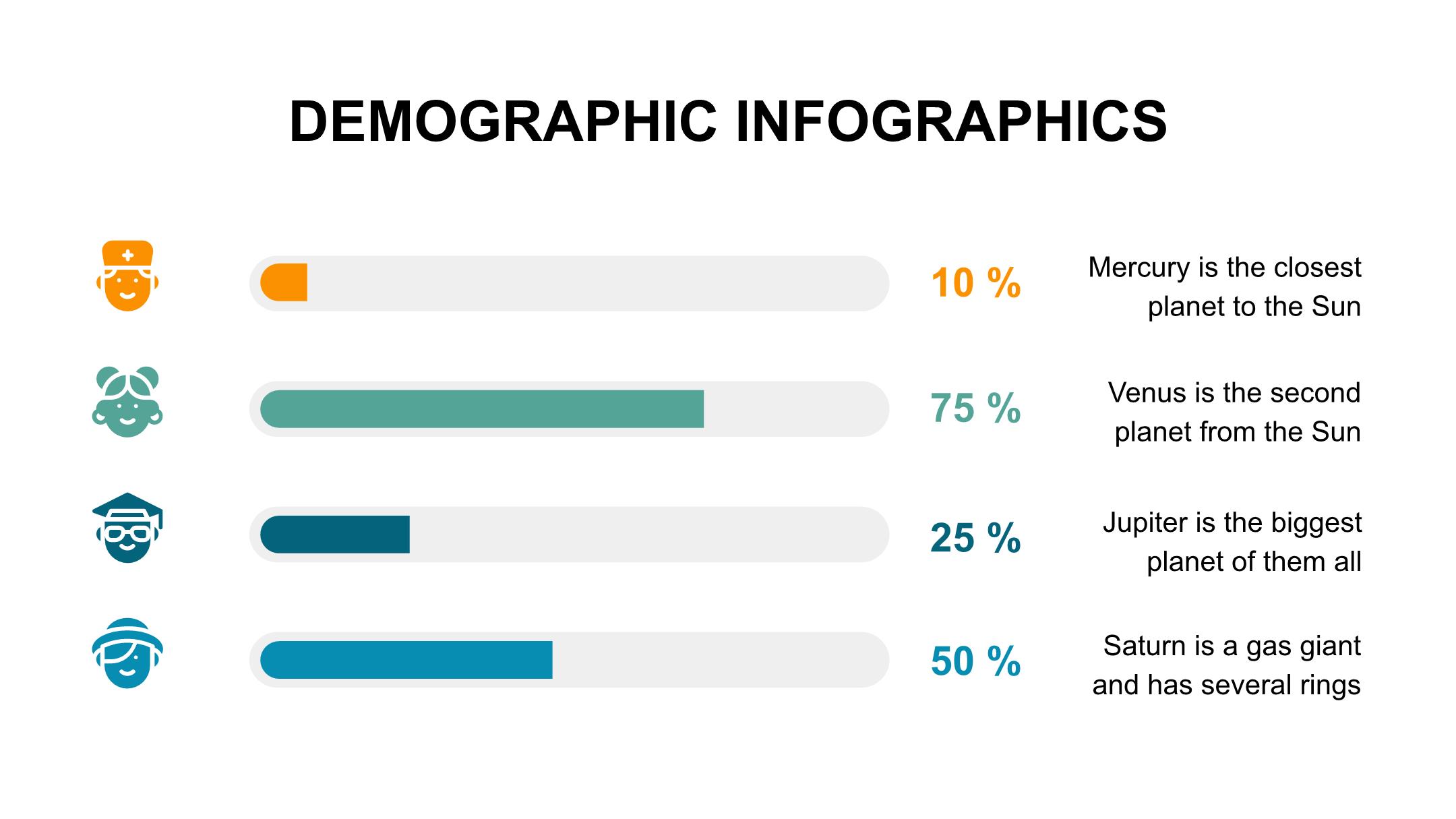 DEMOGRAPHIC INFOGRAPHICS

10 %

Mercury is the closest planet to the Sun

75 %

Venus is the second planet from the Sun

25 %

Jupiter is the biggest planet of them all

50 %

Saturn is a gas giant and has several rings