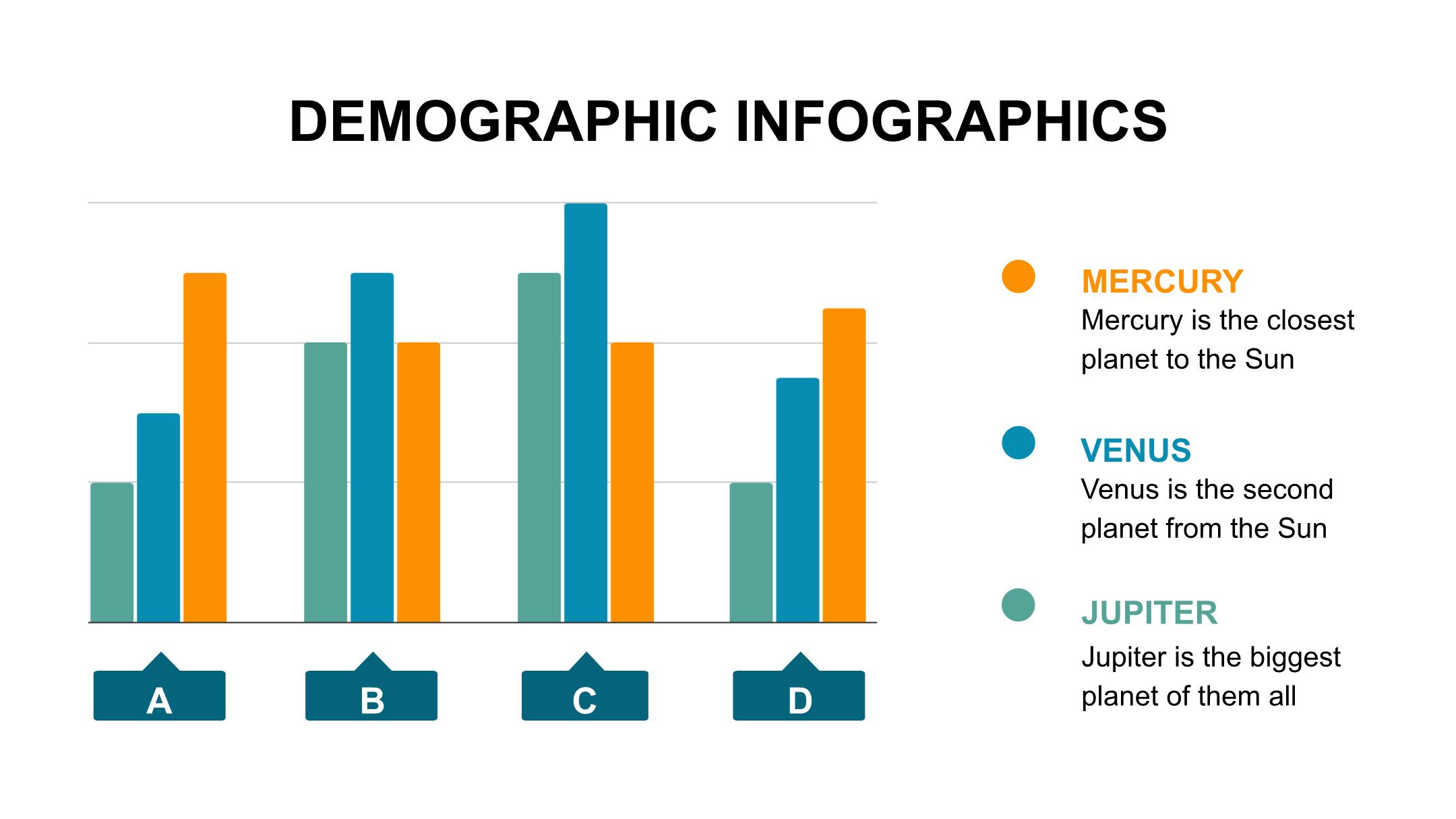 DEMOGRAPHIC INFOGRAPHICS

A
B
C
D

MERCURY
Mercury is the closest planet to the Sun

VENUS
Venus is the second planet from the Sun

JUPITER
Jupiter is the biggest planet of them all