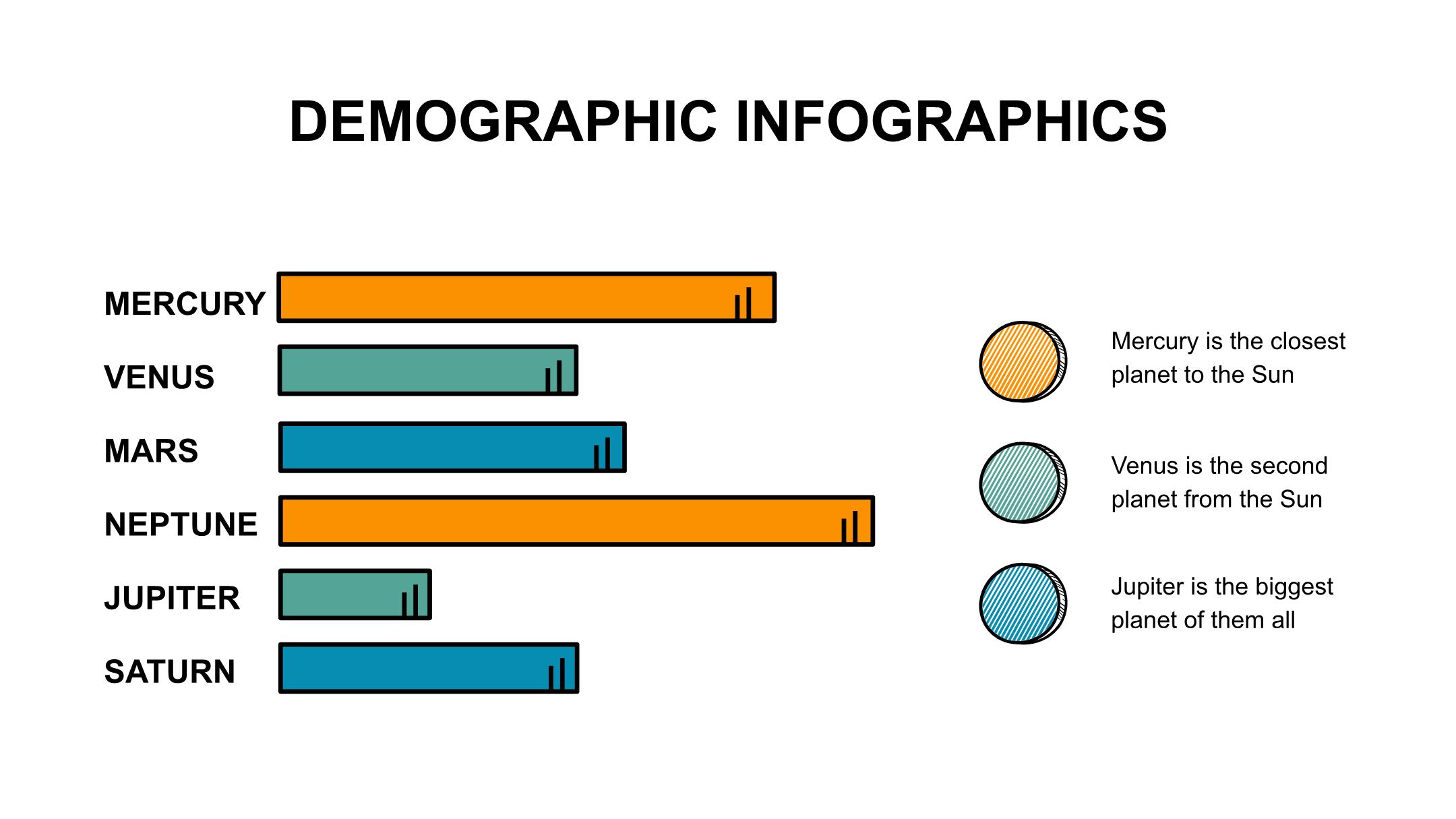 DEMOGRAPHIC INFOGRAPHICS

MERCURY
VENUS
MARS
NEPTUNE
JUPITER
SATURN

Mercury is the closest planet to the Sun

Venus is the second planet from the Sun

Jupiter is the biggest planet of them all