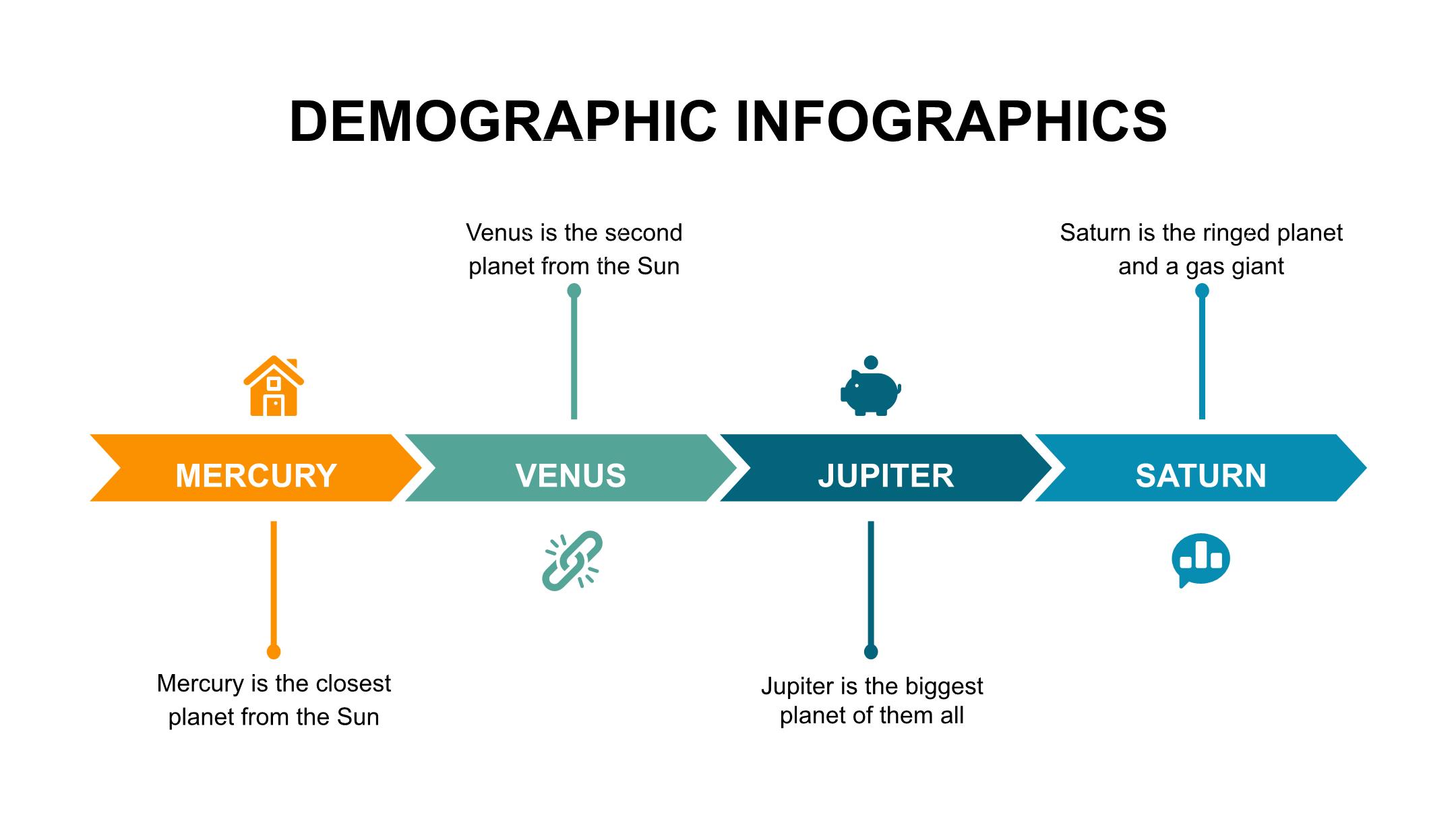 DEMOGRAPHIC INFOGRAPHICS

Venus is the second planet from the Sun

Saturn is the ringed planet and a gas giant

MERCURY

VENUS

JUPITER

SATURN

Mercury is the closest planet from the Sun

Jupiter is the biggest planet of them all