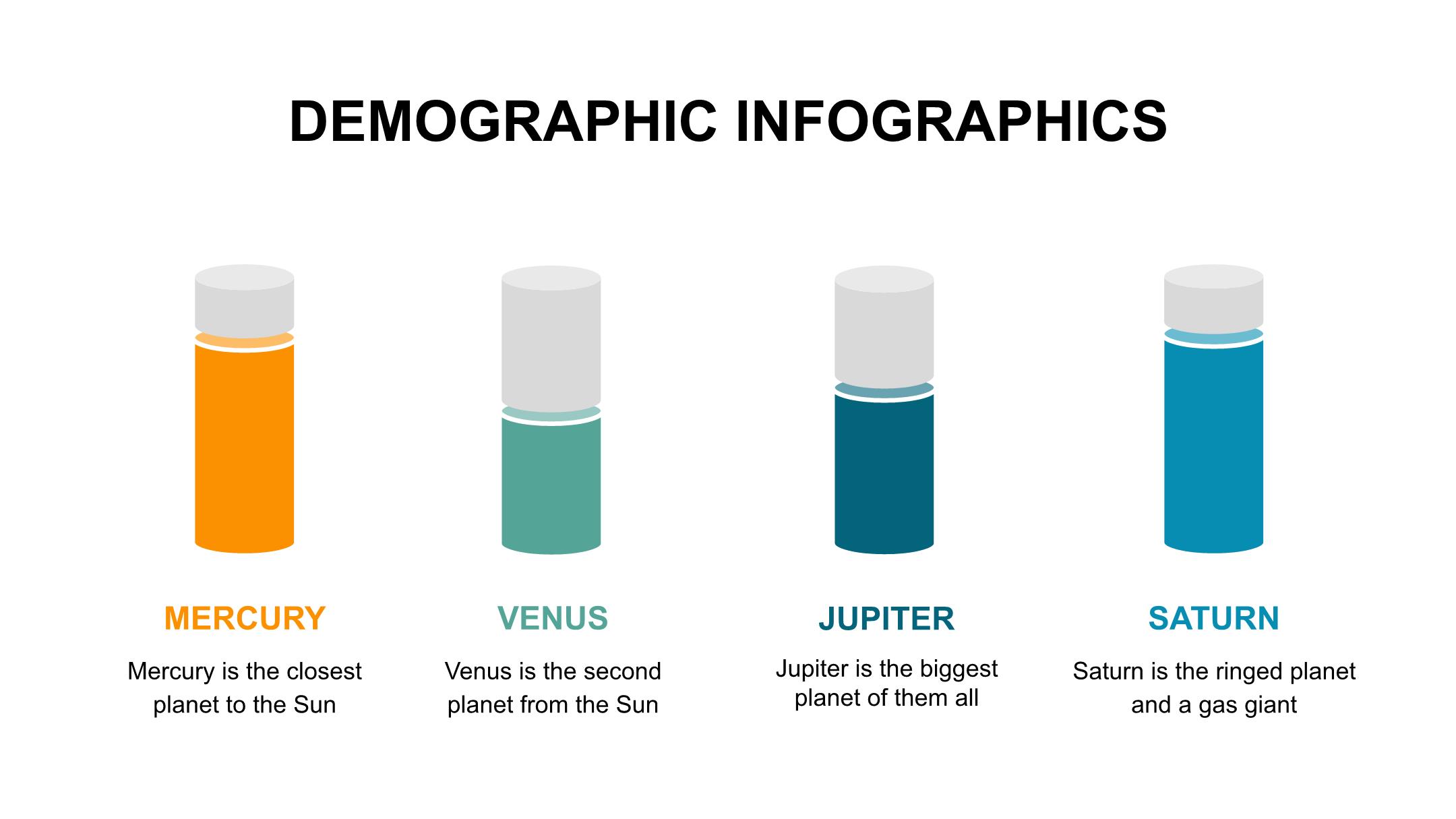 DEMOGRAPHIC INFOGRAPHICS

MERCURY

Mercury is the closest planet to the Sun

VENUS

Venus is the second planet from the Sun

JUPITER

Jupiter is the biggest planet of them all

SATURN

Saturn is the ringed planet and a gas giant