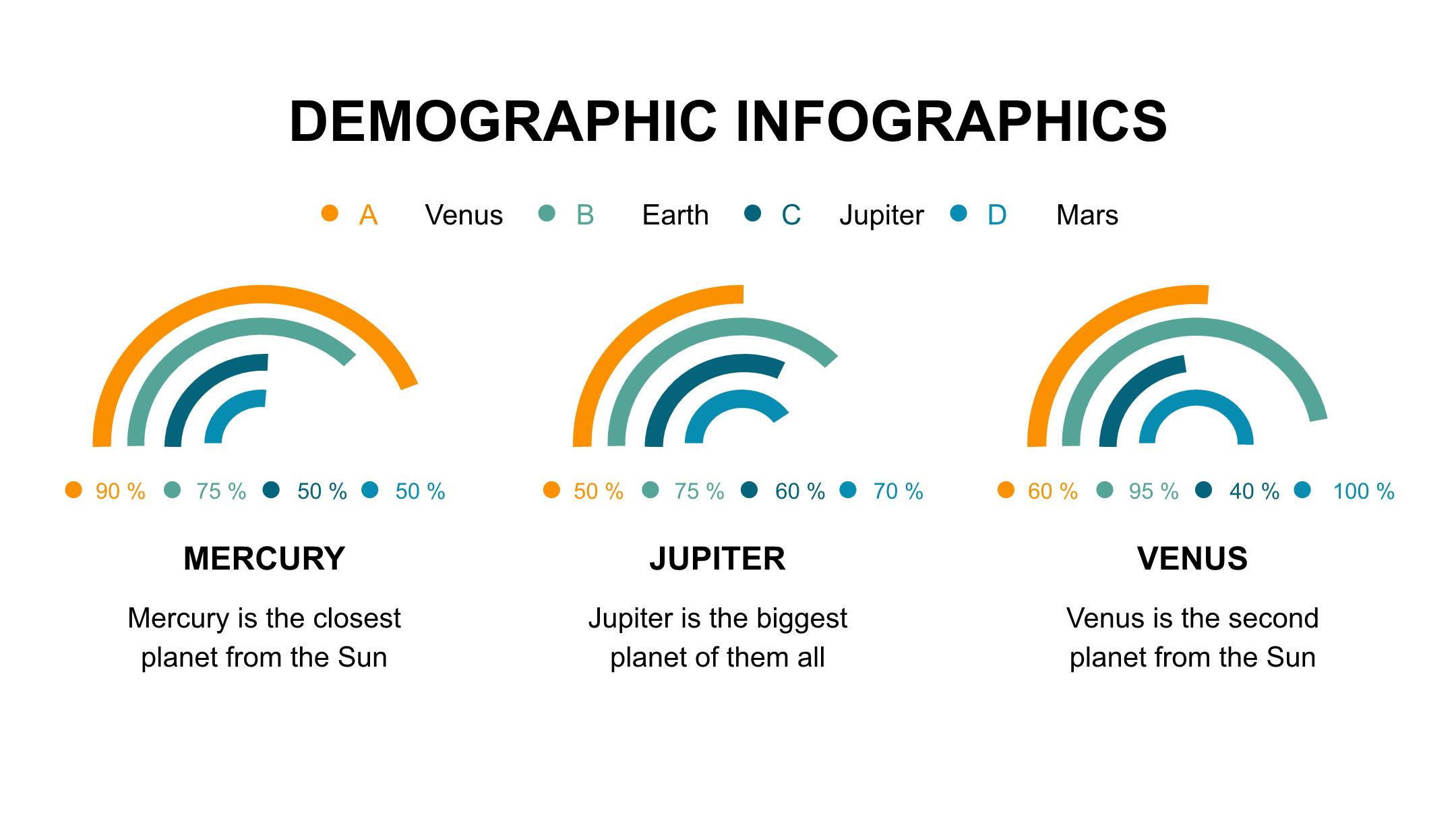 DEMOGRAPHIC INFOGRAPHICS

A Venus B Earth C Jupiter D Mars

90 % 75 % 50 % 50 %

MERCURY

Mercury is the closest planet from the Sun

50 % 75 % 60 % 70 %

JUPITER

Jupiter is the biggest planet of them all

60 % 95 % 40 % 100 %

VENUS

Venus is the second planet from the Sun