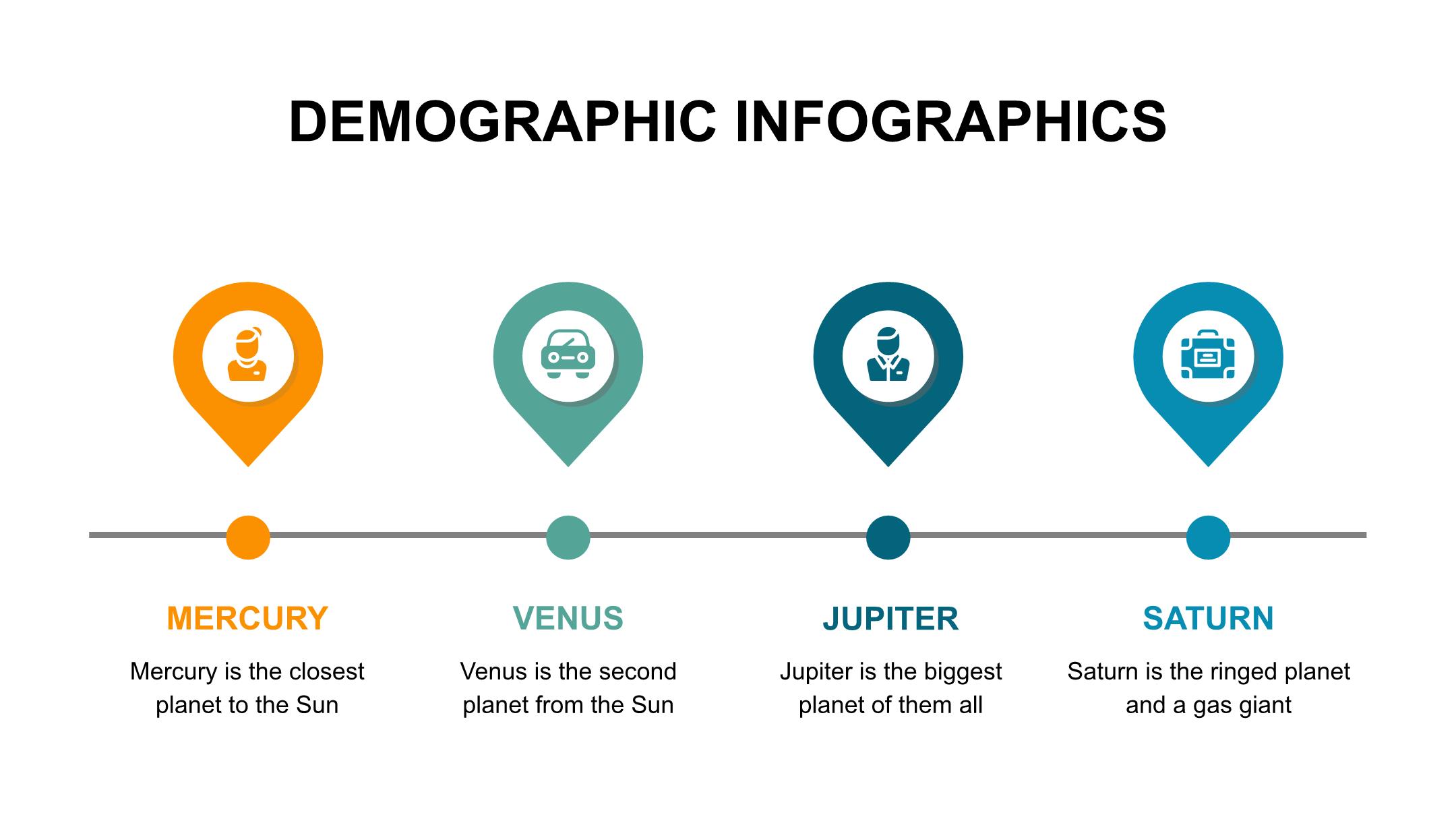 DEMOGRAPHIC INFOGRAPHICS

MERCURY

Mercury is the closest planet to the Sun

VENUS

Venus is the second planet from the Sun

JUPITER

Jupiter is the biggest planet of them all

SATURN

Saturn is the ringed planet and a gas giant