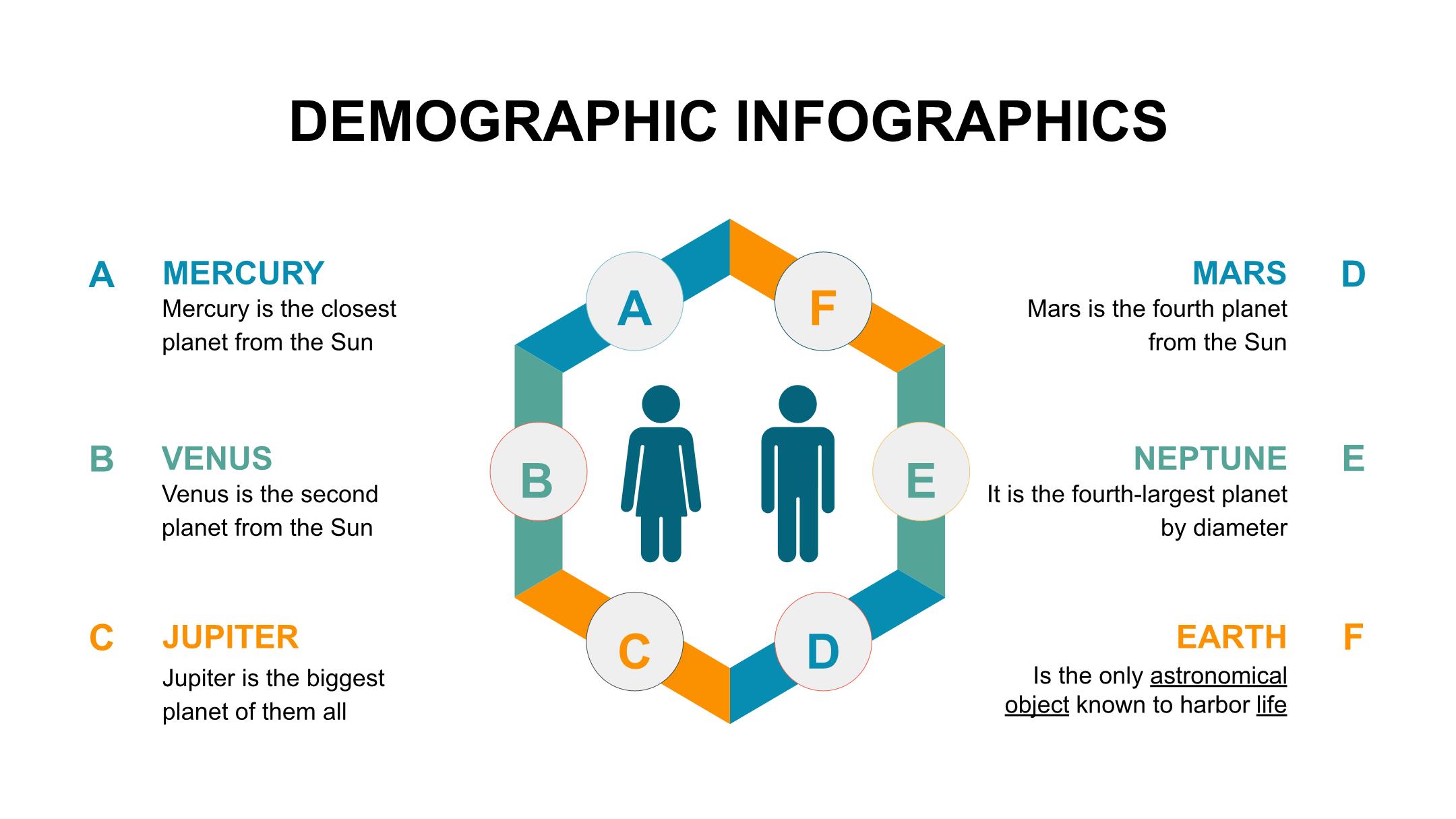 DEMOGRAPHIC INFOGRAPHICS

A MERCURY
Mercury is the closest planet from the Sun

B VENUS
Venus is the second planet from the Sun

C JUPITER
Jupiter is the biggest planet of them all

A

F

B

E

C

D

MARS D
Mars is the fourth planet from the Sun

NEPTUNE E
It is the fourth-largest planet by diameter

EARTH F
Is the only astronomical object known to harbor life