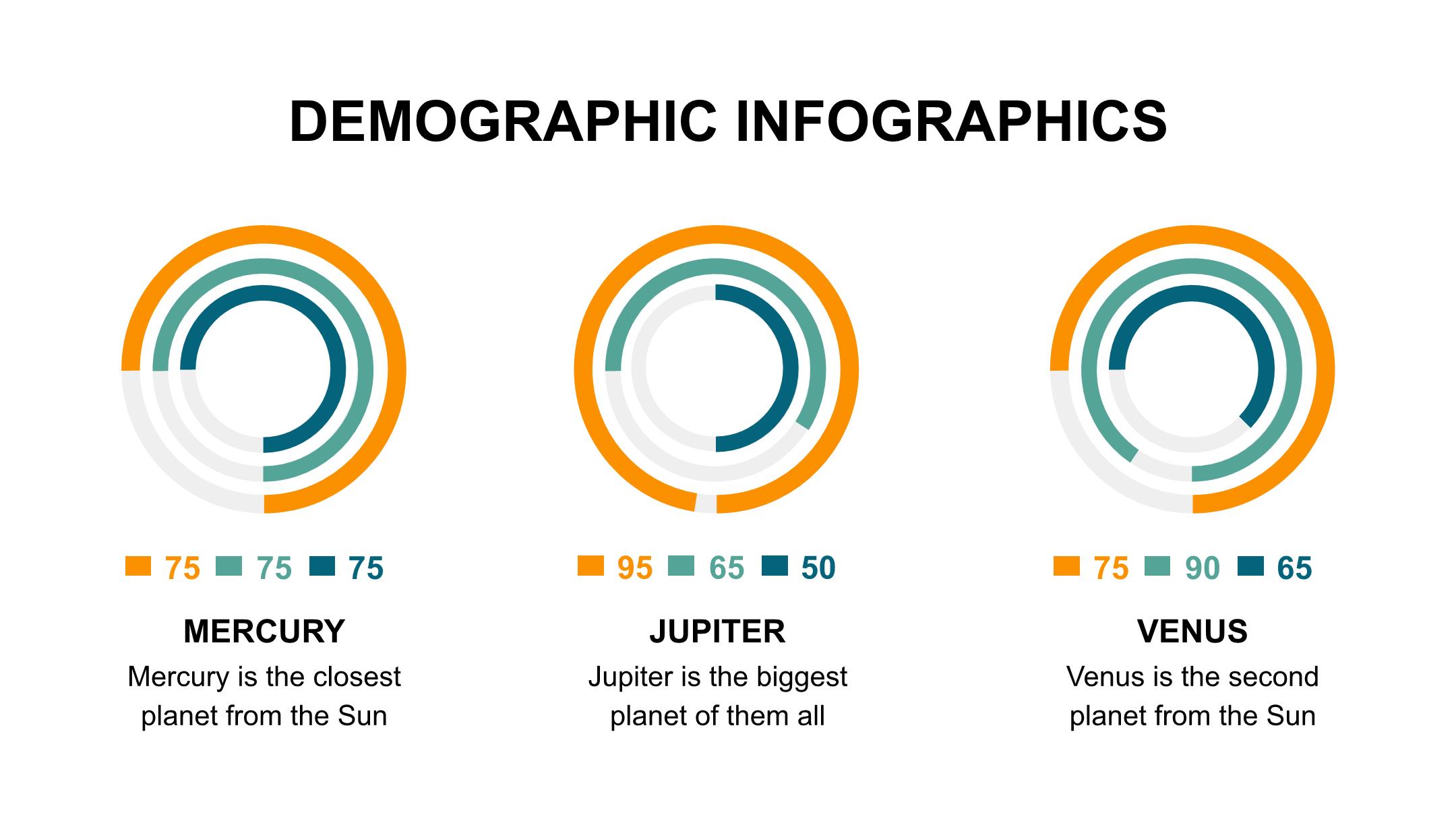 DEMOGRAPHIC INFOGRAPHICS

75 75 75

MERCURY

Mercury is the closest planet from the Sun

95 65 50

JUPITER

Jupiter is the biggest planet of them all

75 90 65

VENUS

Venus is the second planet from the Sun