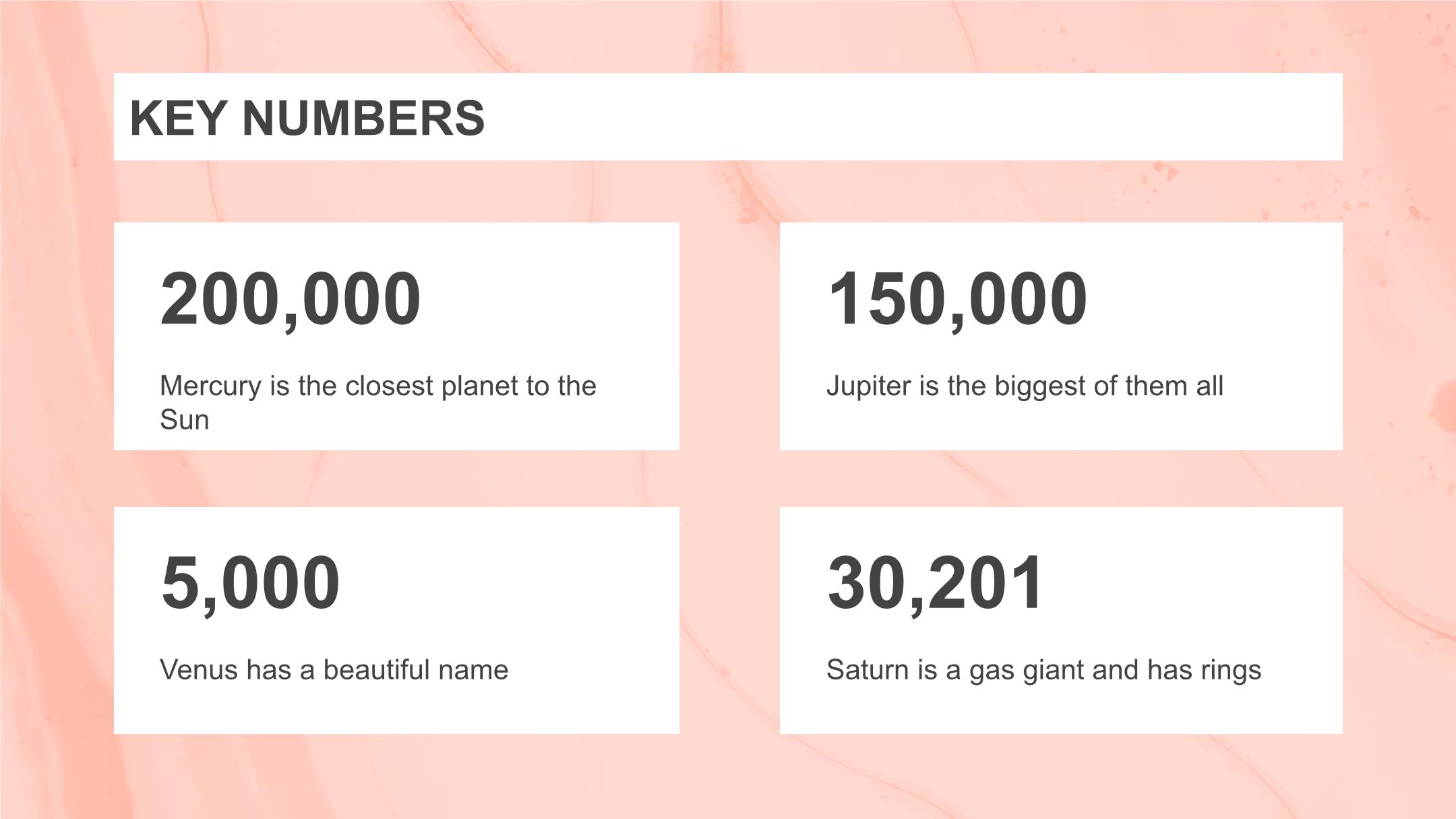 KEY NUMBERS

200,000

Mercury is the closest planet to the Sun

150,000

Jupiter is the biggest of them all

5,000

Venus has a beautiful name

30,201

Saturn is a gas giant and has rings