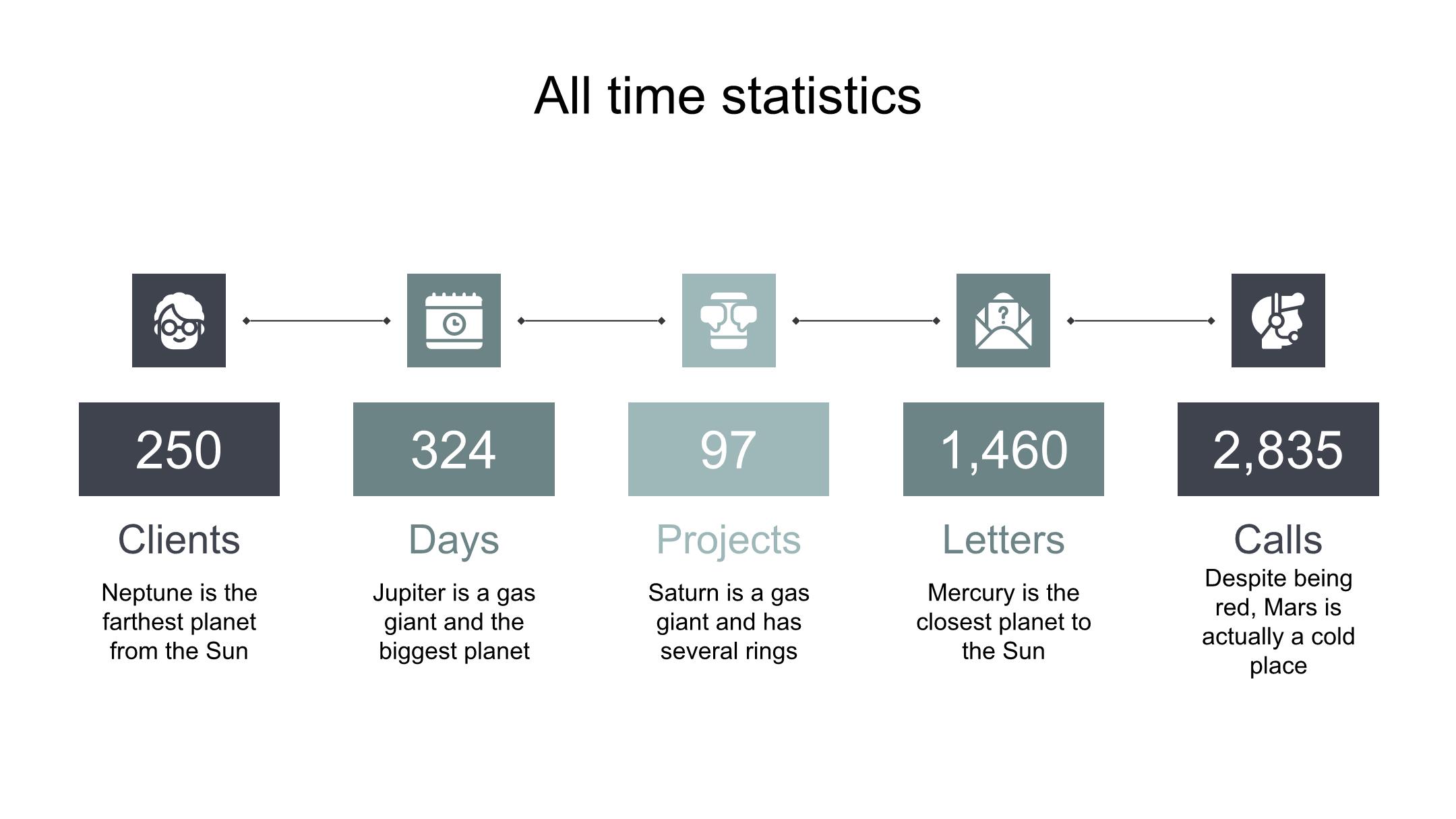 All time statistics

250

Clients

Neptune is the farthest planet from the Sun

324

Days

Jupiter is a gas giant and the biggest planet

97

Projects

Saturn is a gas giant and has several rings

1,460

Letters

Mercury is the closest planet to the Sun

2,835

Calls

Despite being red, Mars is actually a cold place