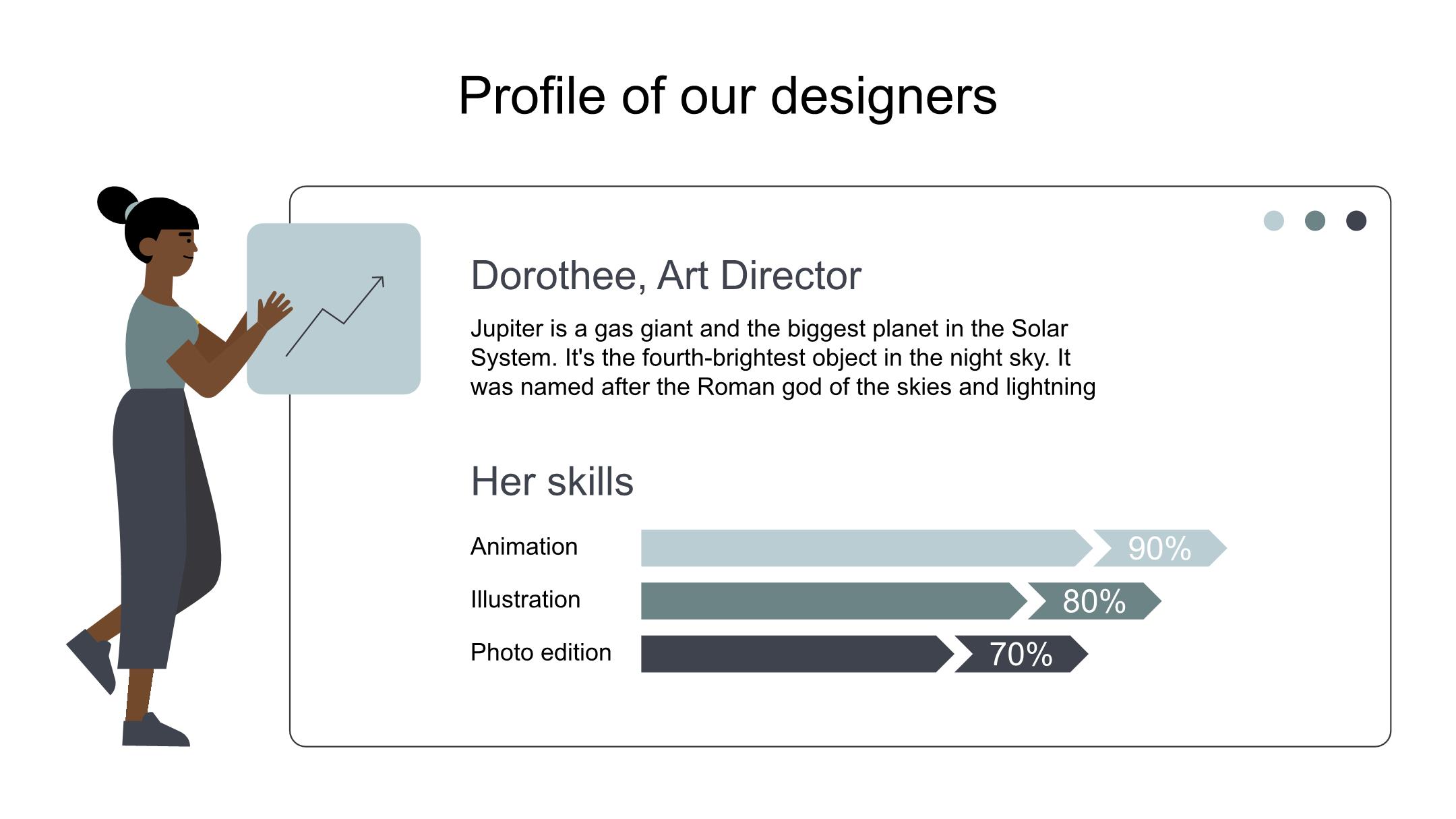 Profile of our designers

Dorothee, Art Director

Jupiter is a gas giant and the biggest planet in the Solar System. It's the fourth-brightest object in the night sky. It was named after the Roman god of the skies and lightning

Her skills

Animation 90%

Illustration 80%

Photo edition 70%