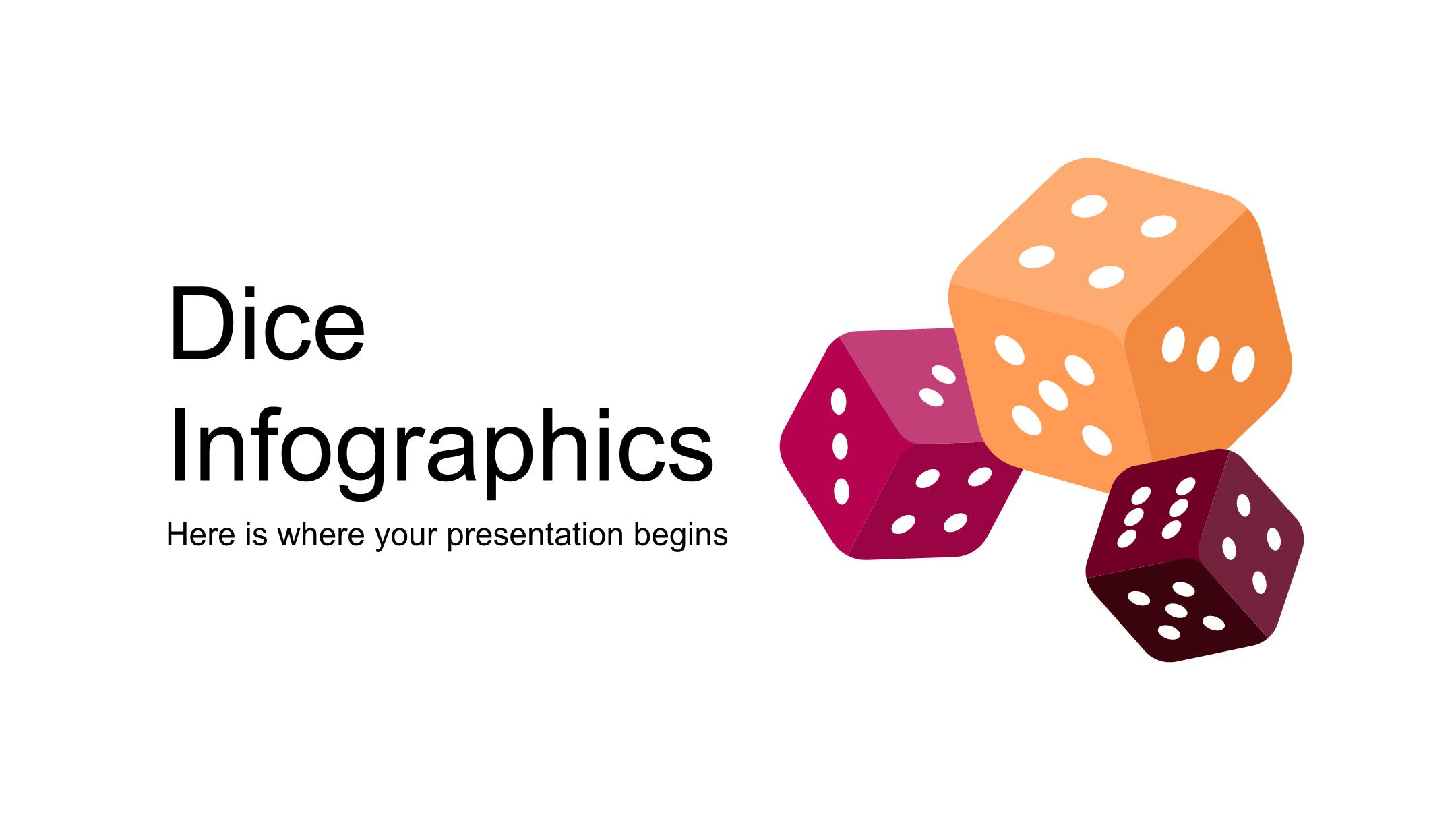 Dice Infographics

Here is where your presentation begins