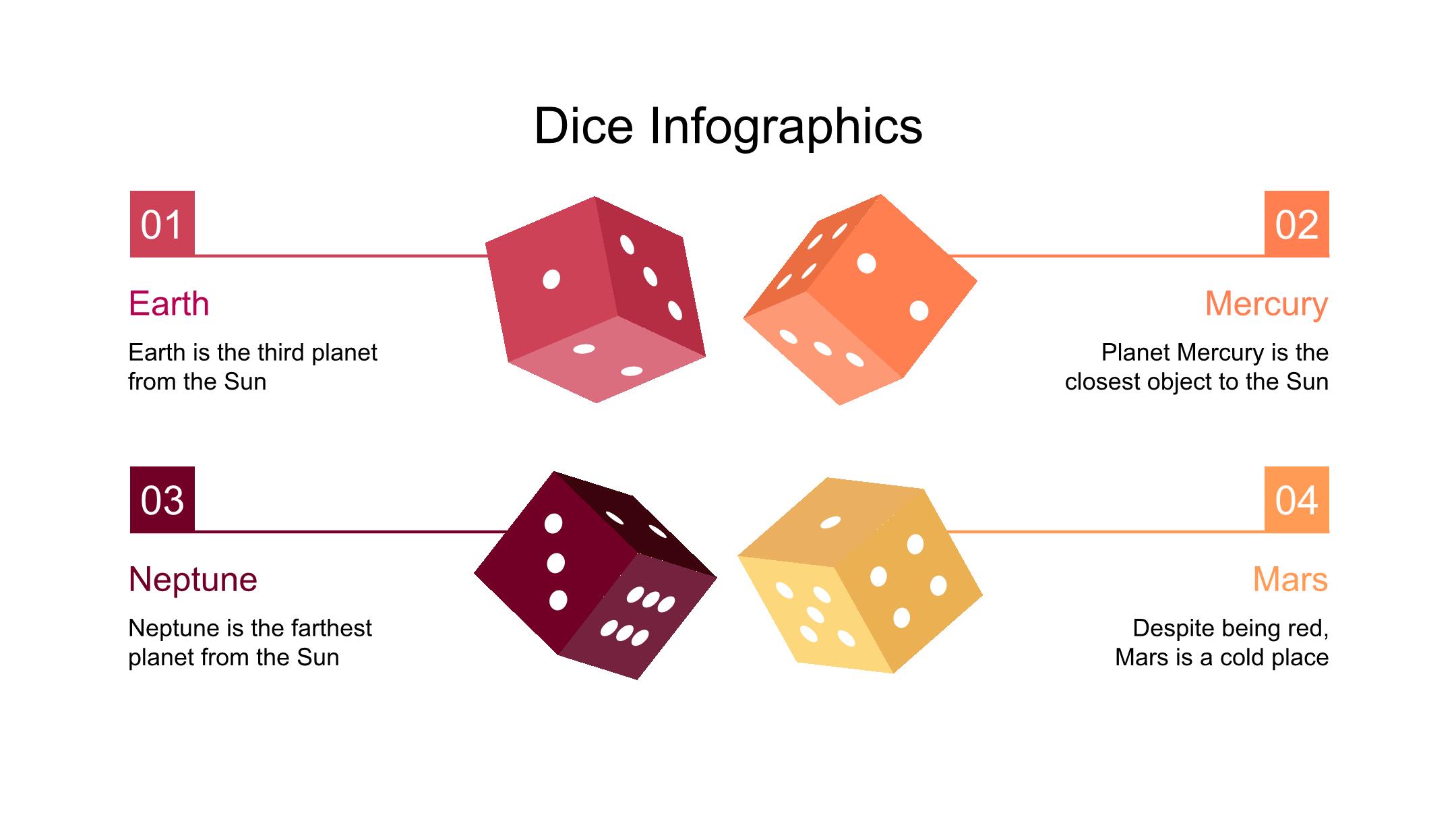 Dice Infographics

01

Earth

Earth is the third planet from the Sun

02

Mercury

Planet Mercury is the closest object to the Sun

03

Neptune

Neptune is the farthest planet from the Sun

04

Mars

Despite being red, Mars is a cold place