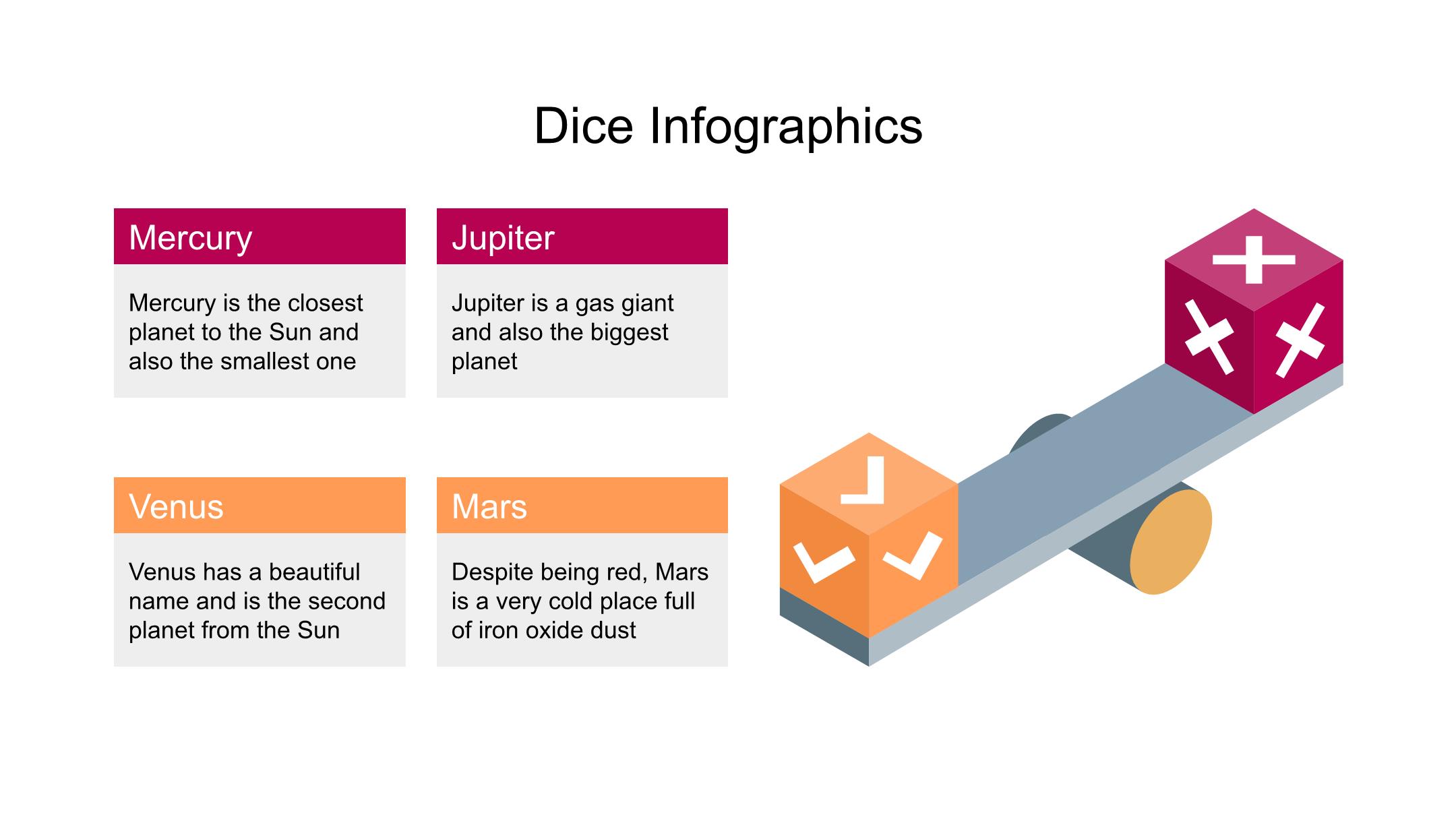 Dice Infographics

Mercury

Mercury is the closest planet to the Sun and also the smallest one

Jupiter

Jupiter is a gas giant and also the biggest planet

Venus

Venus has a beautiful name and is the second planet from the Sun

Mars

Despite being red, Mars is a very cold place full of iron oxide dust