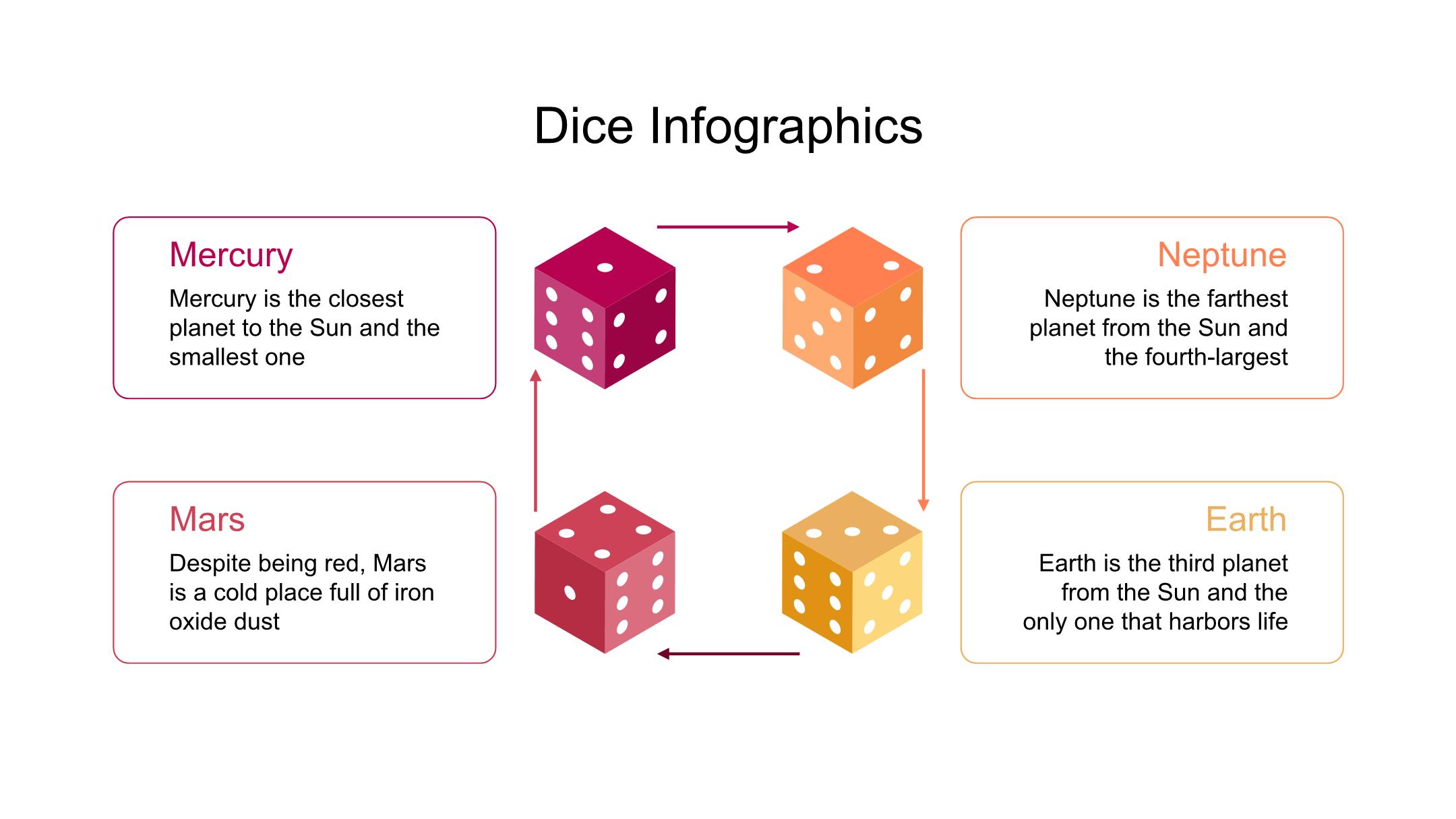 Dice Infographics

Mercury

Mercury is the closest planet to the Sun and the smallest one

Neptune

Neptune is the farthest planet from the Sun and the fourth-largest

Mars

Despite being red, Mars is a cold place full of iron oxide dust

Earth

Earth is the third planet from the Sun and the only one that harbors life