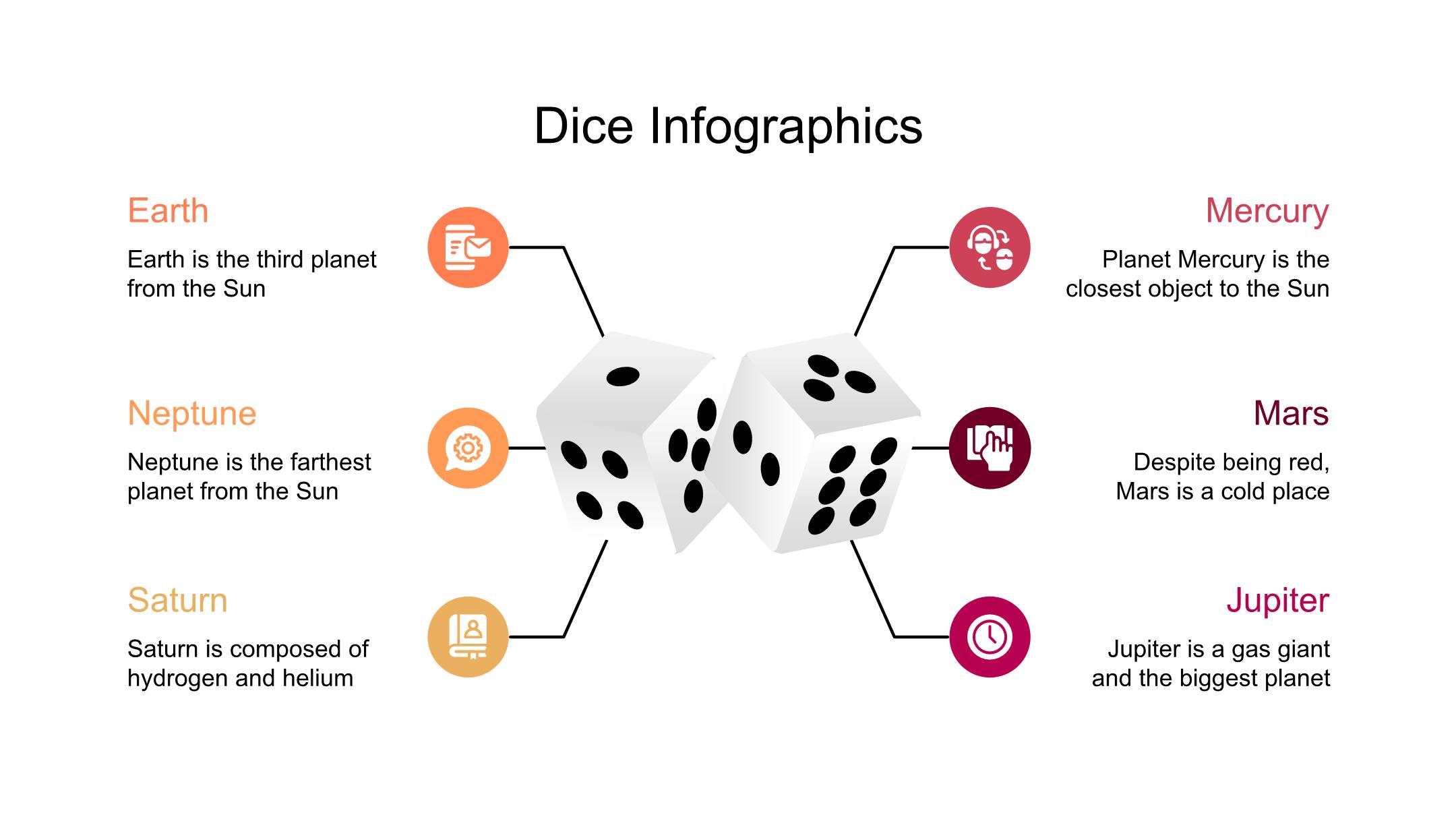 Dice Infographics

Earth

Earth is the third planet from the Sun

Neptune

Neptune is the farthest planet from the Sun

Saturn

Saturn is composed of hydrogen and helium

Mercury

Planet Mercury is the closest object to the Sun

Mars

Despite being red, Mars is a cold place

Jupiter

Jupiter is a gas giant and the biggest planet