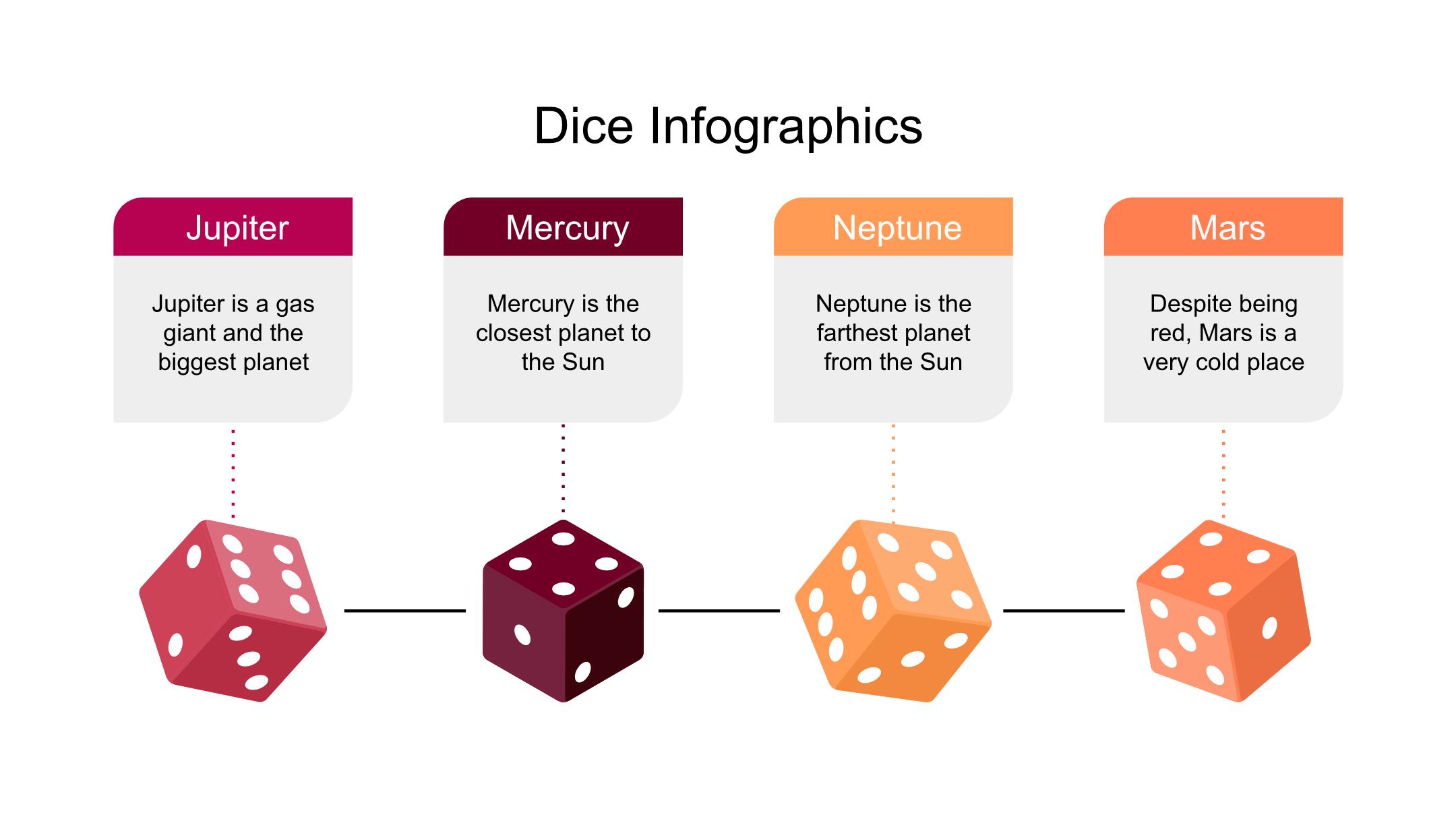 Dice Infographics

Jupiter

Jupiter is a gas giant and the biggest planet

Mercury

Mercury is the closest planet to the Sun

Neptune

Neptune is the farthest planet from the Sun

Mars

Despite being red, Mars is a very cold place