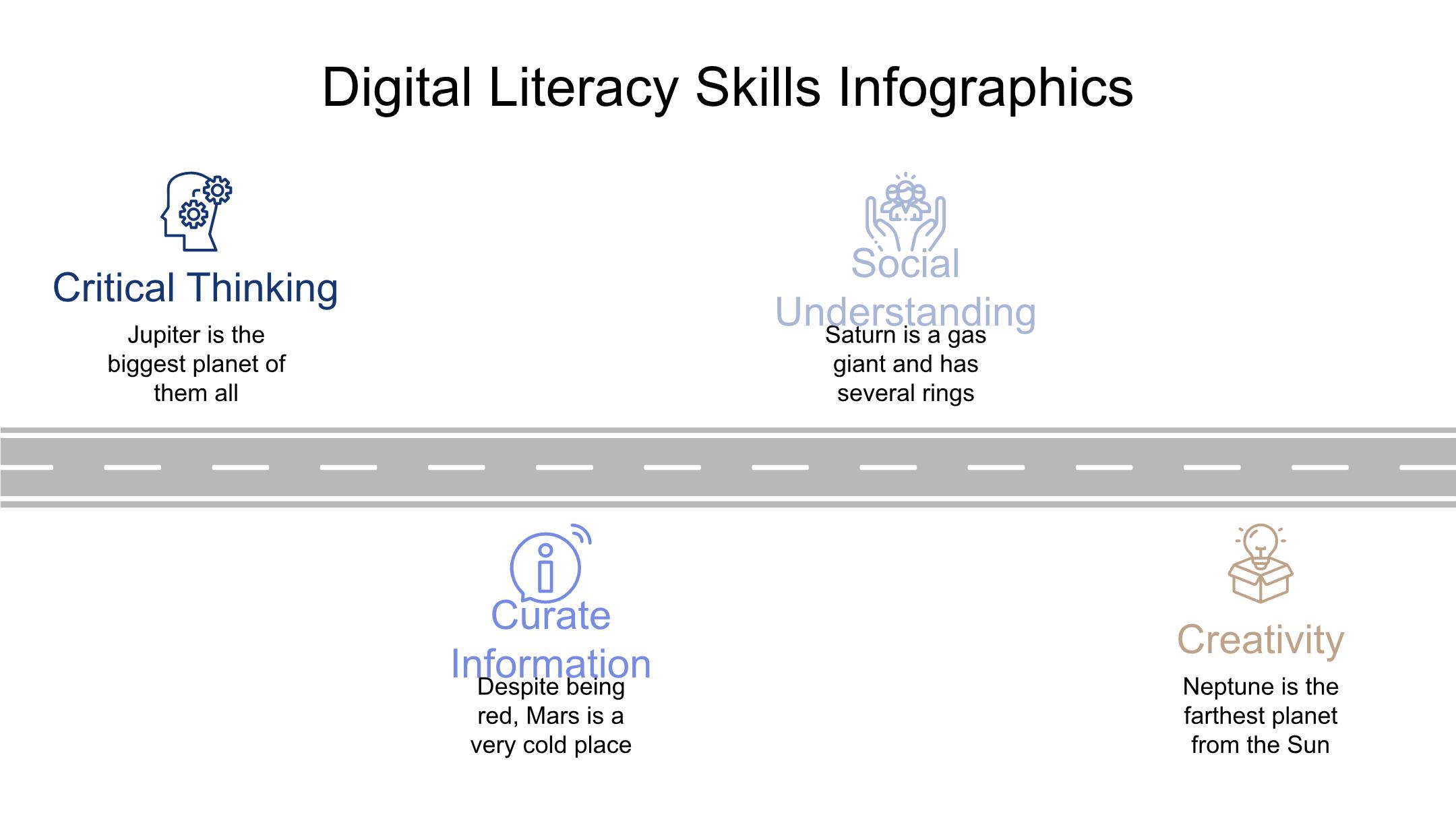 Digital Literacy Skills Infographics

Critical Thinking

Jupiter is the biggest planet of them all

Social Understanding

Saturn is a gas giant and has several rings

Curate Information

Despite being red, Mars is a very cold place

Creativity

Neptune is the farthest planet from the Sun