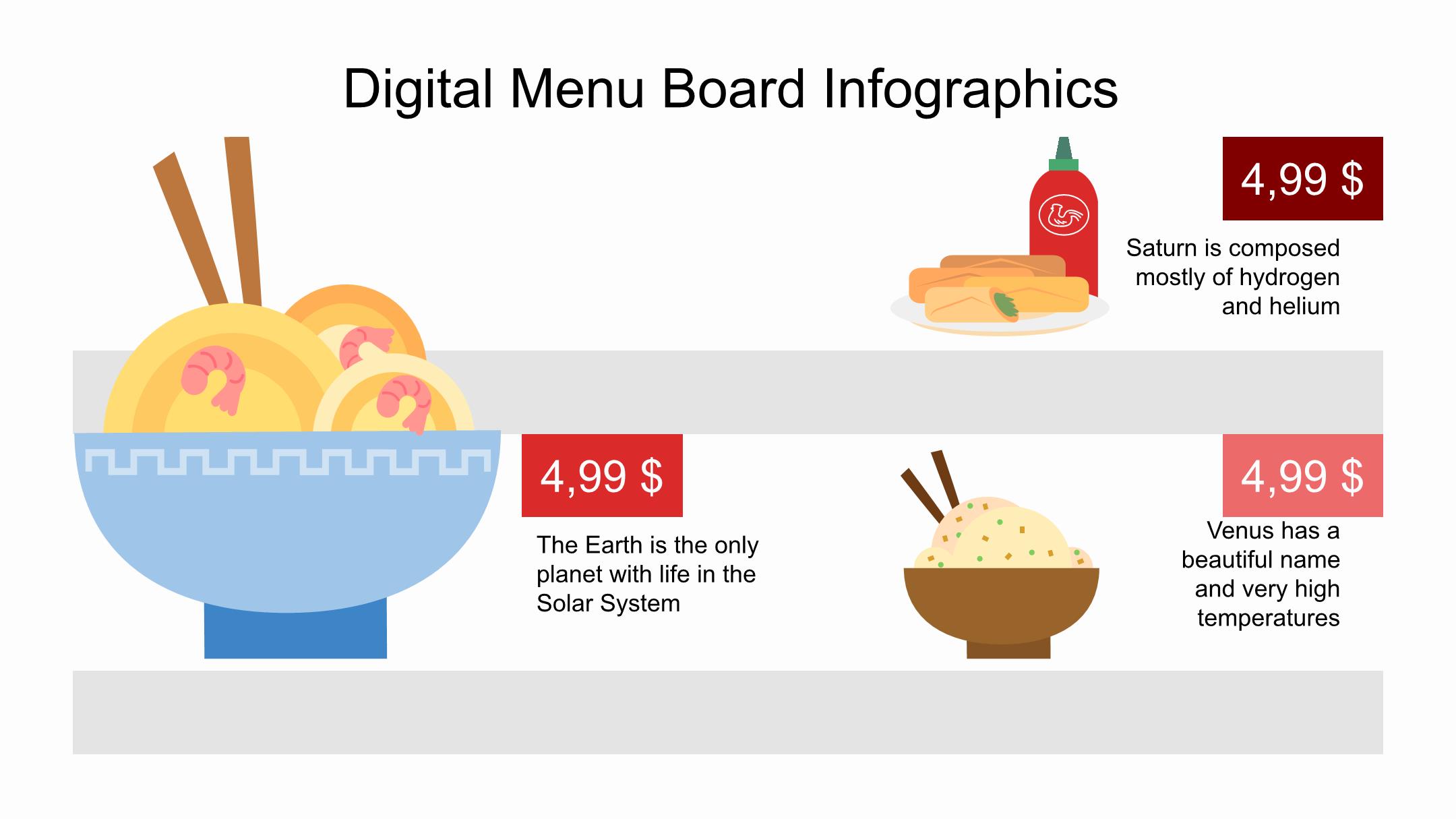 Digital Menu Board Infographics

4,99 $

Saturn is composed mostly of hydrogen and helium

4,99 $

The Earth is the only planet with life in the Solar System

4,99 $

Venus has a beautiful name and very high temperatures