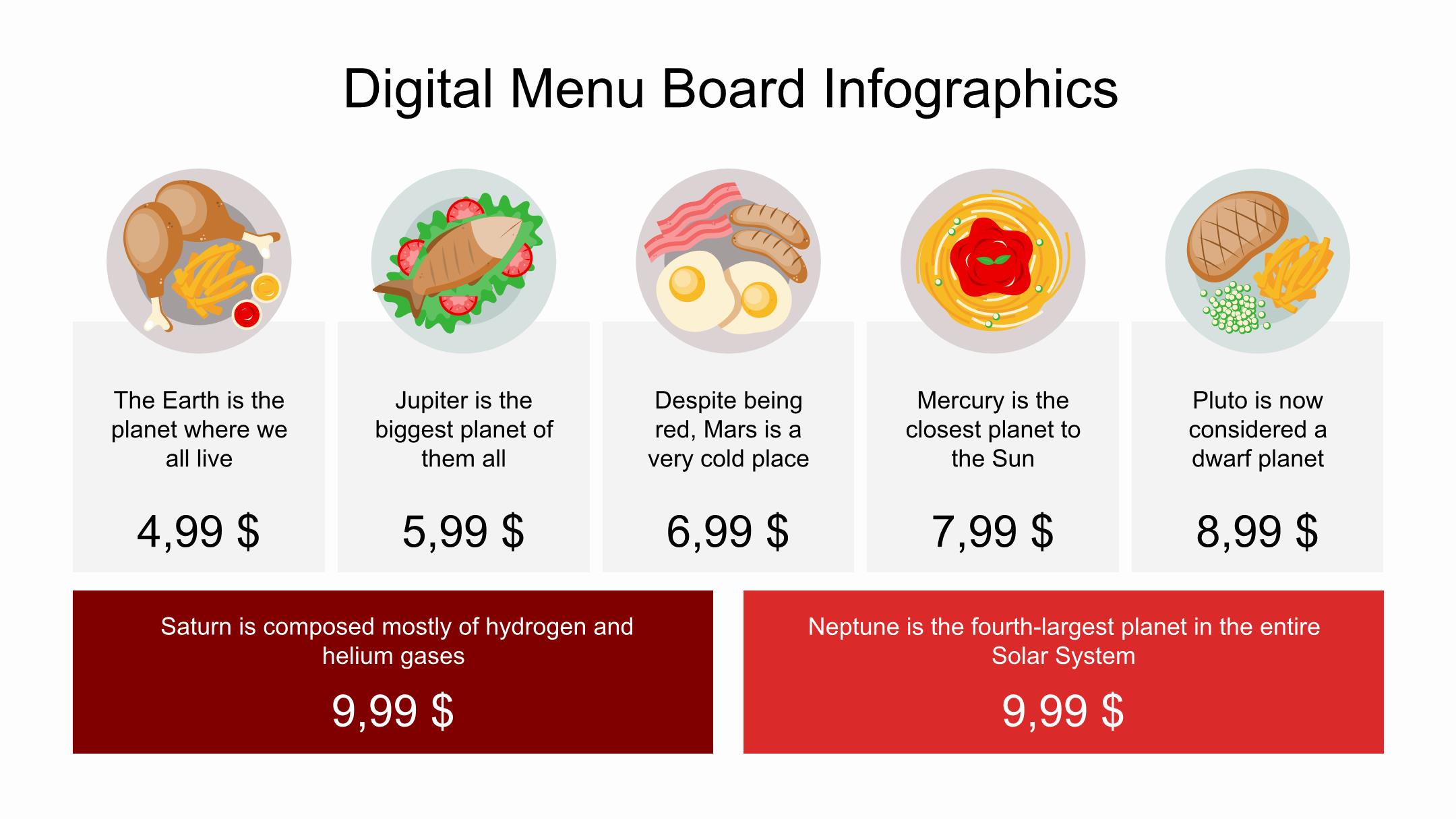 Digital Menu Board Infographics

The Earth is the planet where we all live

4,99 $

Jupiter is the biggest planet of them all

5,99 $

Despite being red, Mars is a very cold place

6,99 $

Mercury is the closest planet to the Sun

7,99 $

Pluto is now considered a dwarf planet

8,99 $

Saturn is composed mostly of hydrogen and helium gases

9,99 $

Neptune is the fourth-largest planet in the entire Solar System

9,99 $