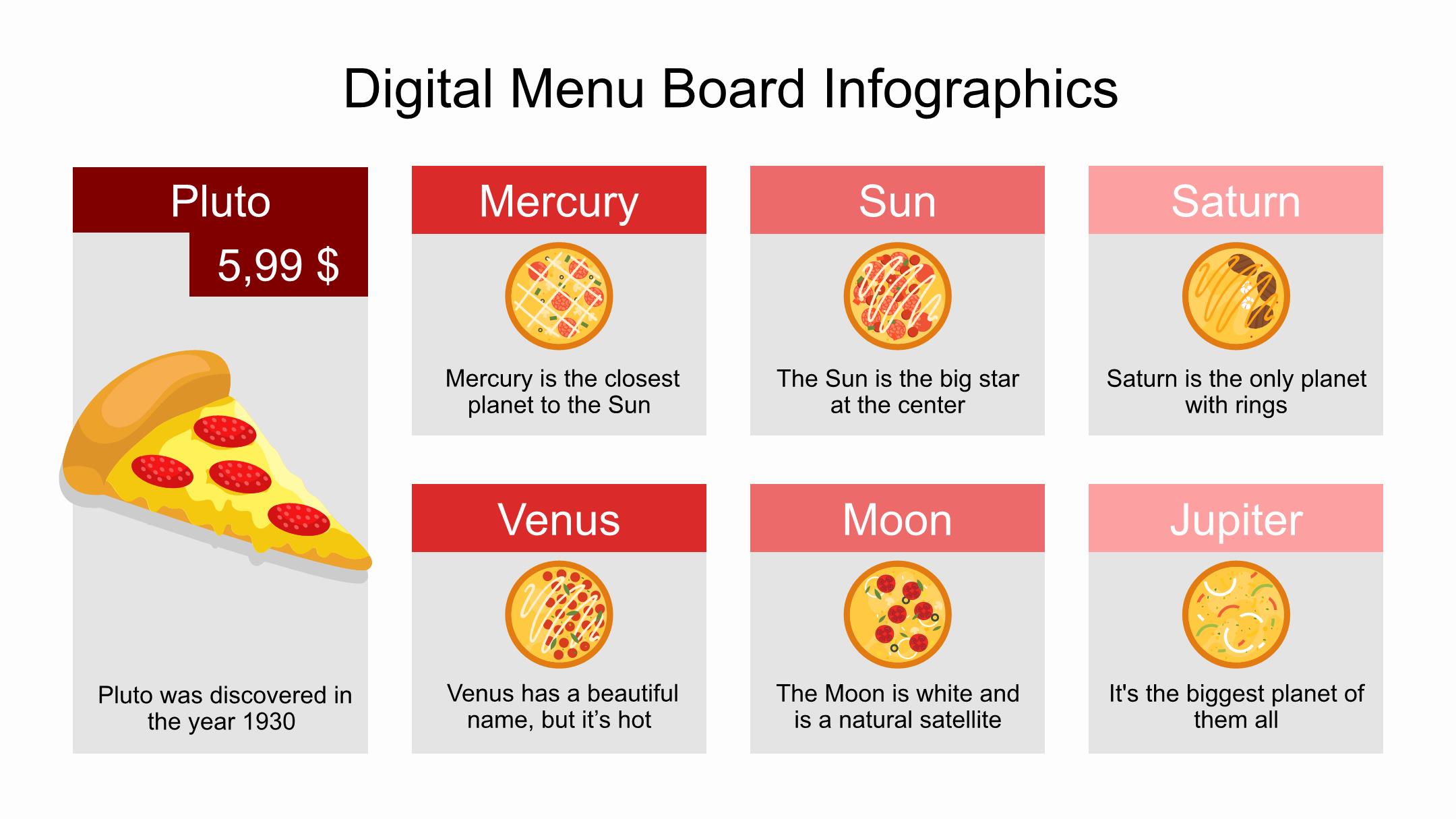 Digital Menu Board Infographics

Pluto

5,99 $

Pluto was discovered in the year 1930

Mercury

Mercury is the closest planet to the Sun

Sun

The Sun is the big star at the center

Saturn

Saturn is the only planet with rings

Venus

Venus has a beautiful name, but it’s hot

Moon

The Moon is white and is a natural satellite

Jupiter

It's the biggest planet of them all