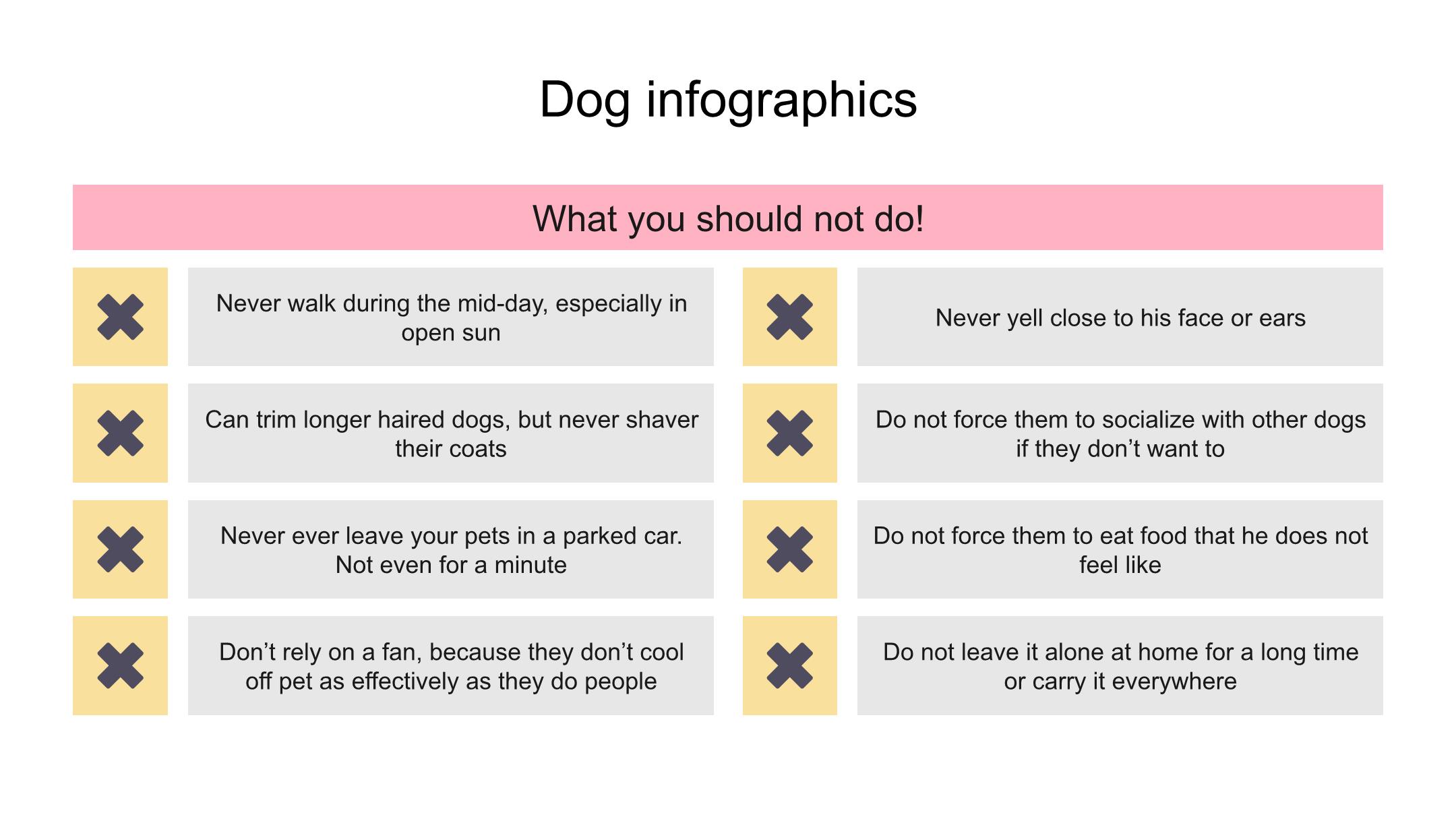 Dog infographics

What you should not do!

Never walk during the mid-day, especially in open sun

Can trim longer haired dogs, but never shaver their coats

Never ever leave your pets in a parked car. Not even for a minute

Don’t rely on a fan, because they don’t cool off pet as effectively as they do people

Never yell close to his face or ears

Do not force them to socialize with other dogs if they don’t want to

Do not force them to eat food that he does not feel like

Do not leave it alone at home for a long time or carry it everywhere