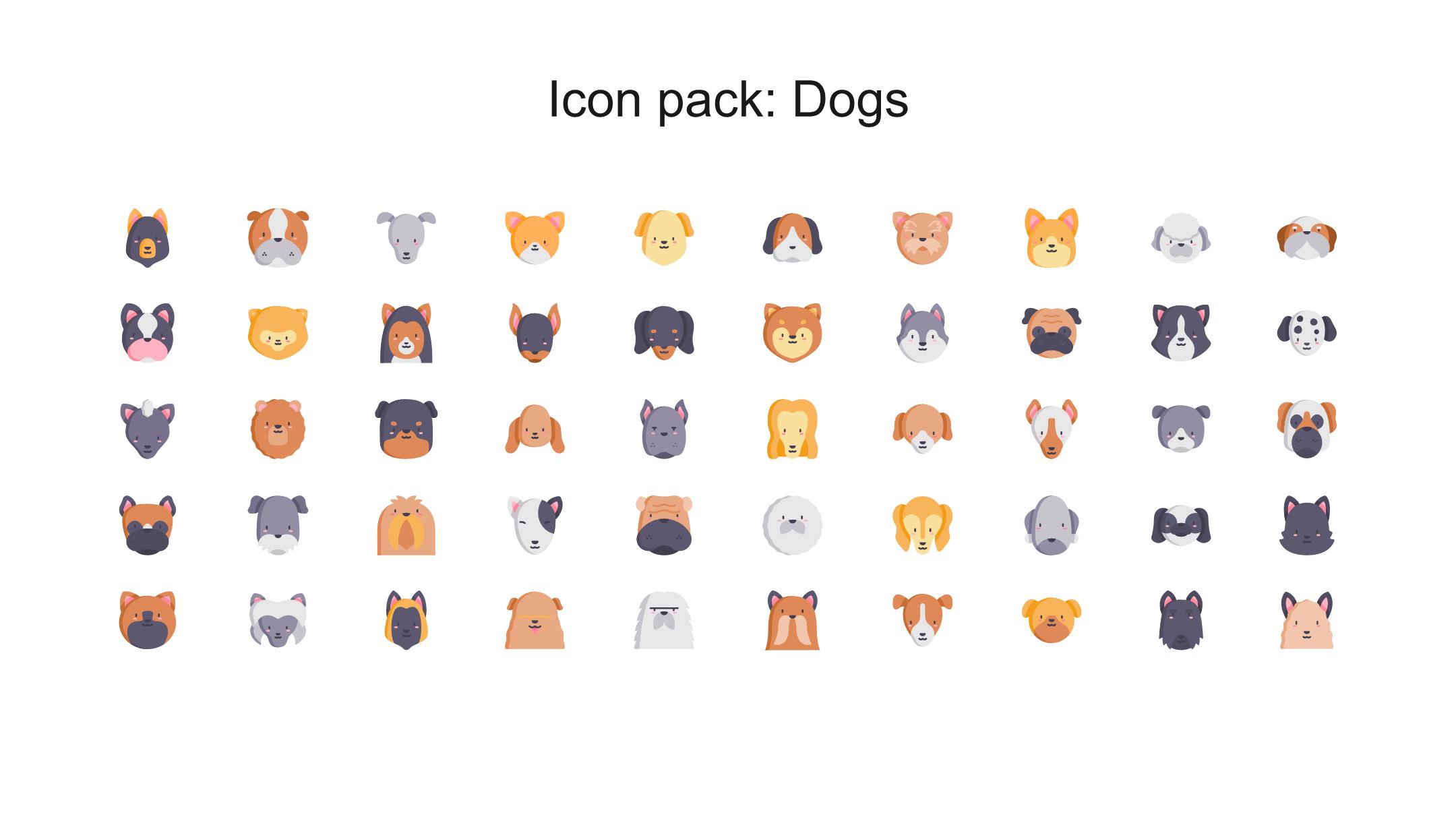 Icon pack: Dogs