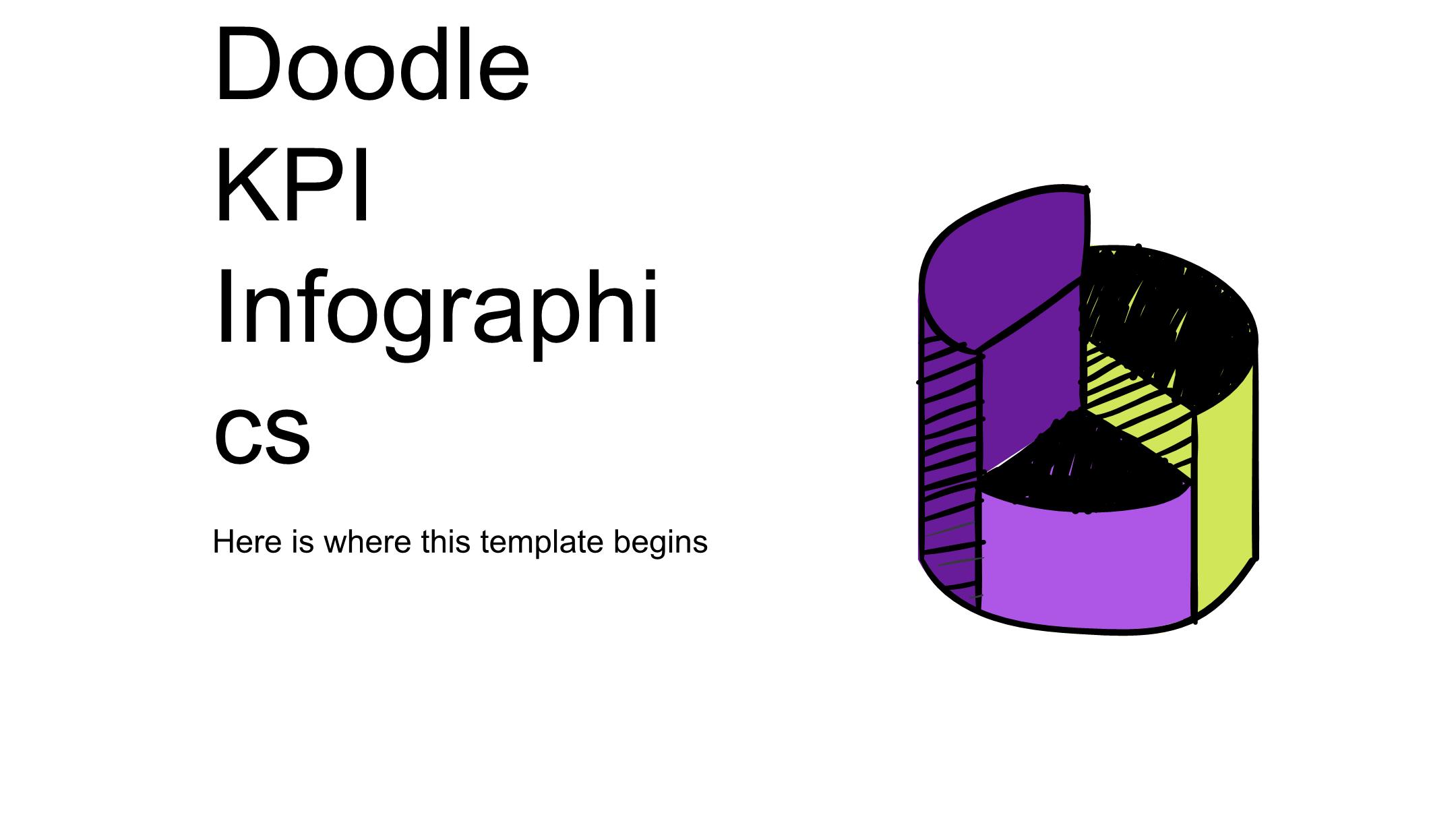 Doodle KPI Infographics

Here is where this template begins