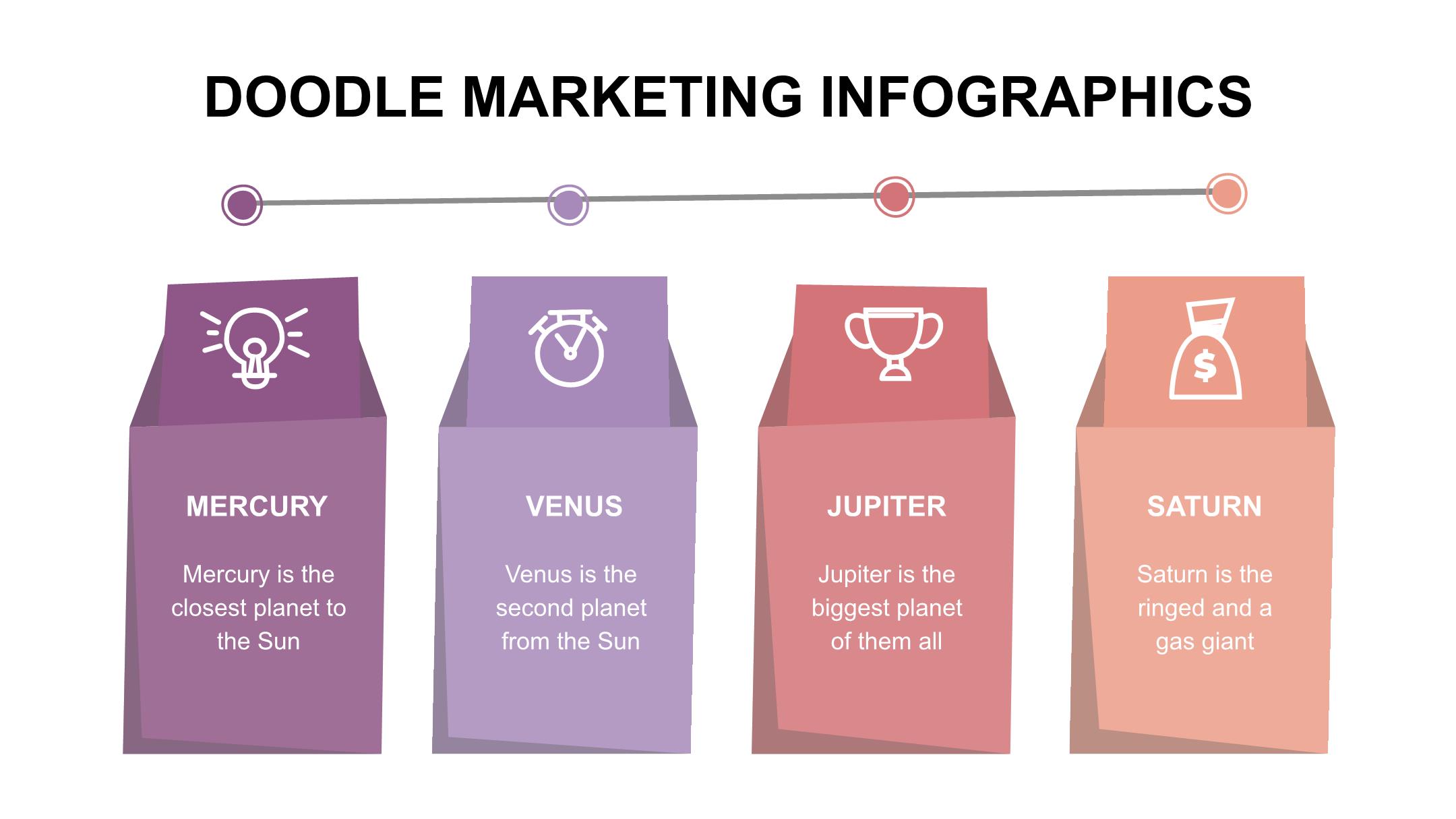 DOODLE MARKETING INFOGRAPHICS

$

MERCURY

Mercury is the closest planet to the Sun

VENUS

Venus is the second planet from the Sun

JUPITER

Jupiter is the biggest planet of them all

SATURN

Saturn is the ringed and a gas giant