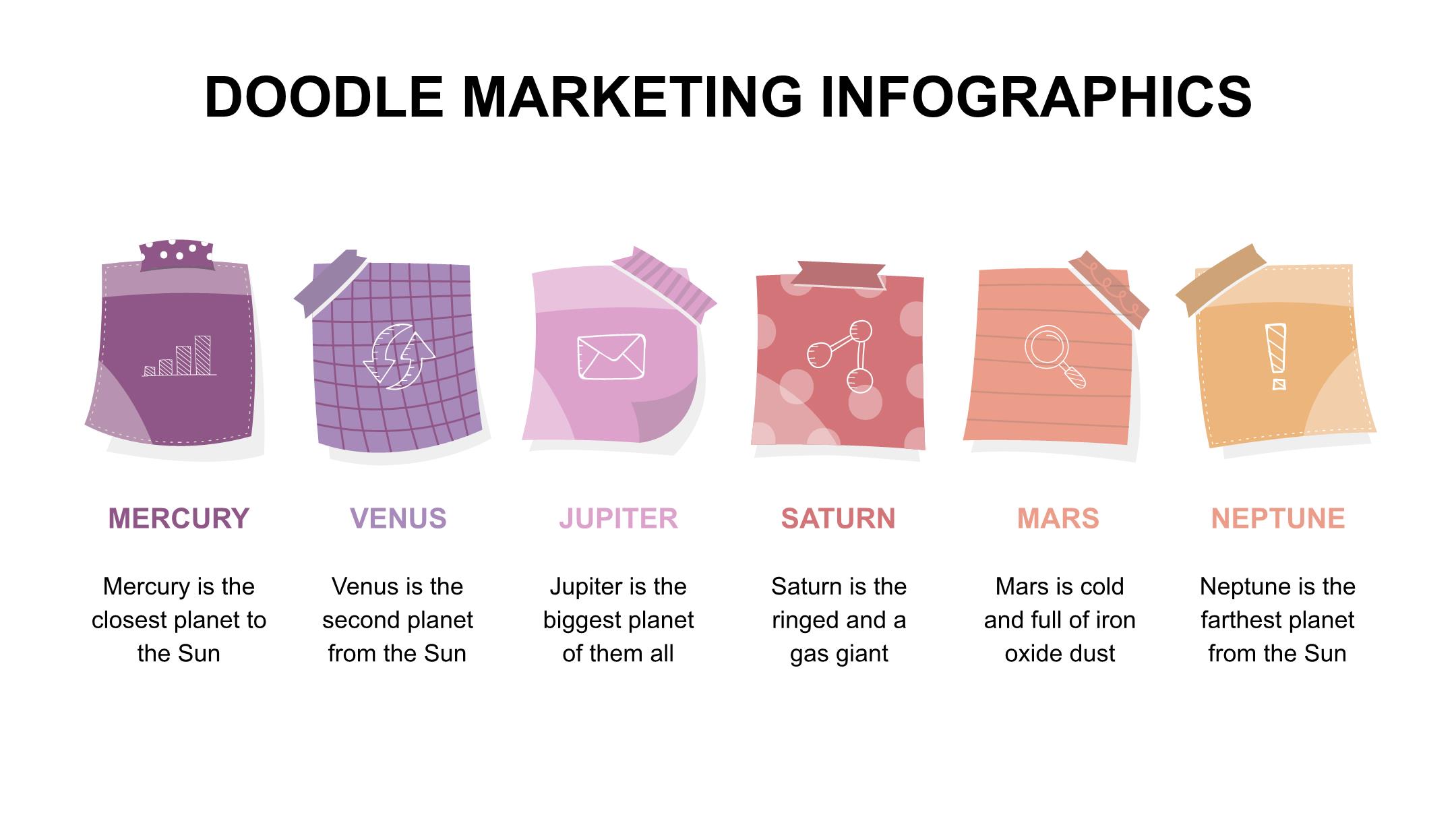 DOODLE MARKETING INFOGRAPHICS

MERCURY

Mercury is the closest planet to the Sun

VENUS

Venus is the second planet from the Sun

JUPITER

Jupiter is the biggest planet of them all

SATURN

Saturn is the ringed and a gas giant

MARS

Mars is cold and full of iron oxide dust

NEPTUNE

Neptune is the farthest planet from the Sun