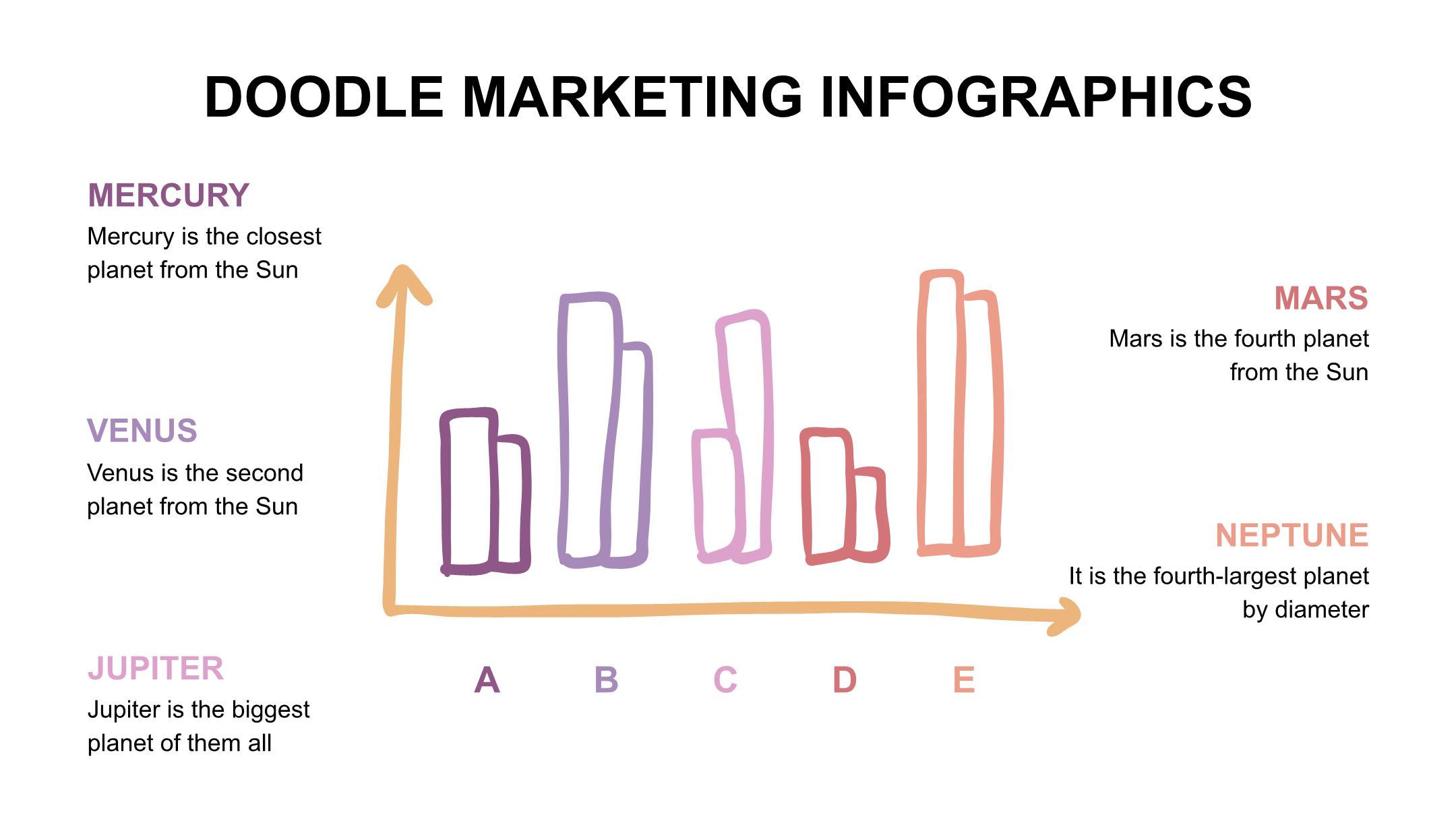 DOODLE MARKETING INFOGRAPHICS

MERCURY
Mercury is the closest planet from the Sun

VENUS
Venus is the second planet from the Sun

JUPITER
Jupiter is the biggest planet of them all

A B C D E

MARS
Mars is the fourth planet from the Sun

NEPTUNE
It is the fourth-largest planet by diameter