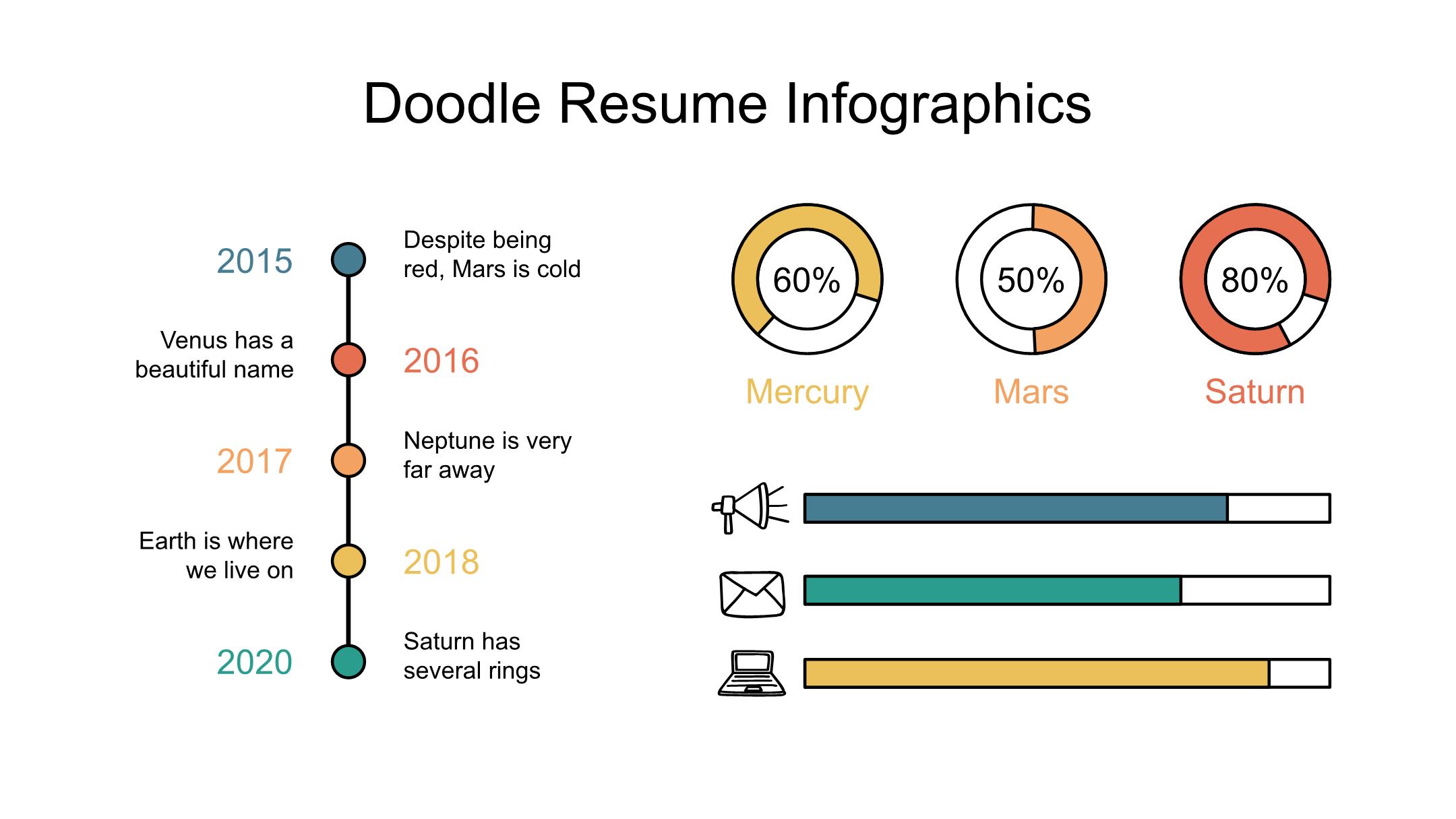 Doodle Resume Infographics

2015

Despite being red, Mars is cold

Venus has a beautiful name

2016

2017

Neptune is very far away

Earth is where we live on

2018

2020

Saturn has several rings

60%

Mercury

50%

Mars

80%

Saturn