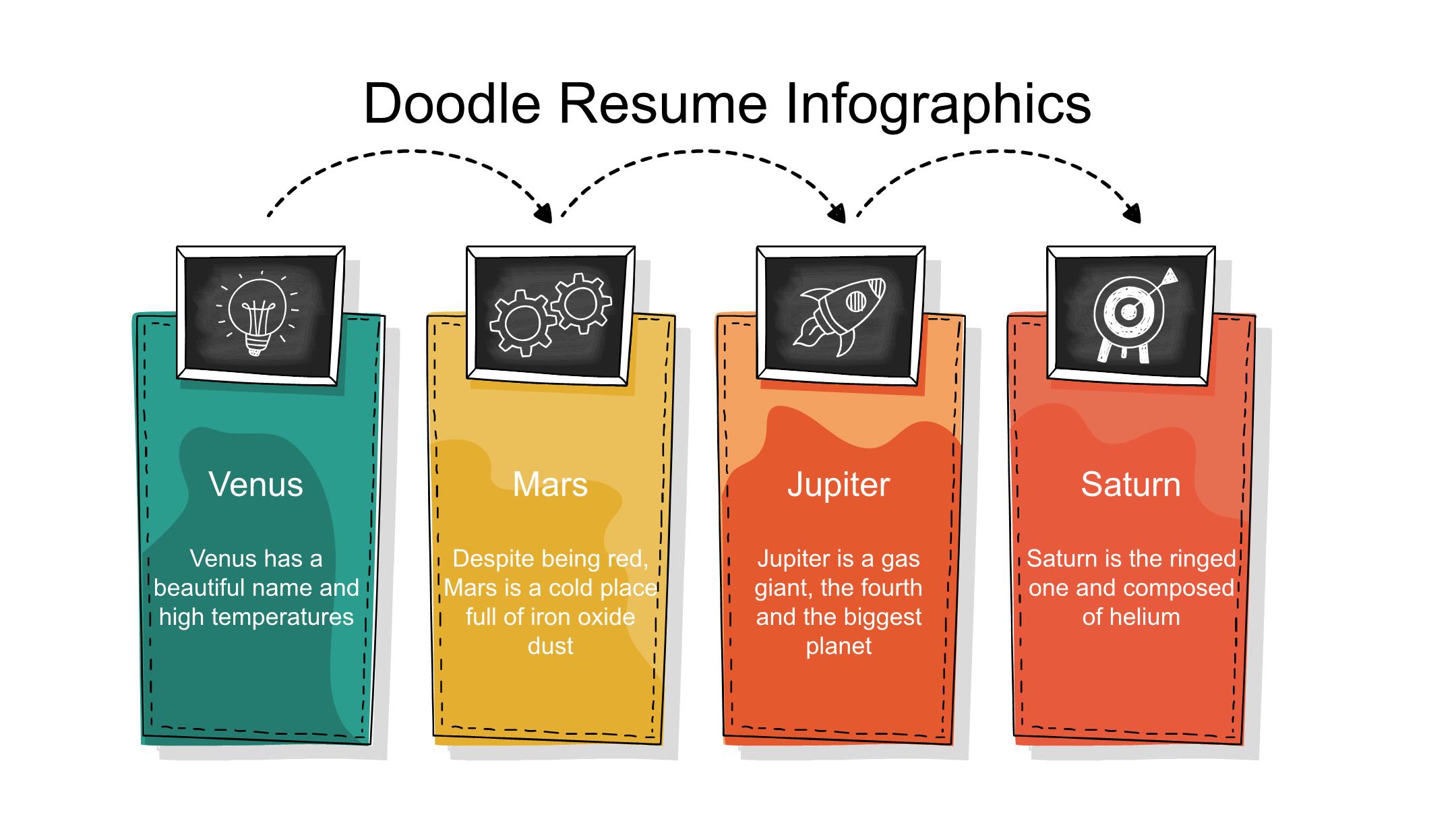 Doodle Resume Infographics

Venus

Venus has a beautiful name and high temperatures

Mars

Despite being red, Mars is a cold place full of iron oxide dust

Jupiter

Jupiter is a gas giant, the fourth and the biggest planet

Saturn

Saturn is the ringed one and composed of helium