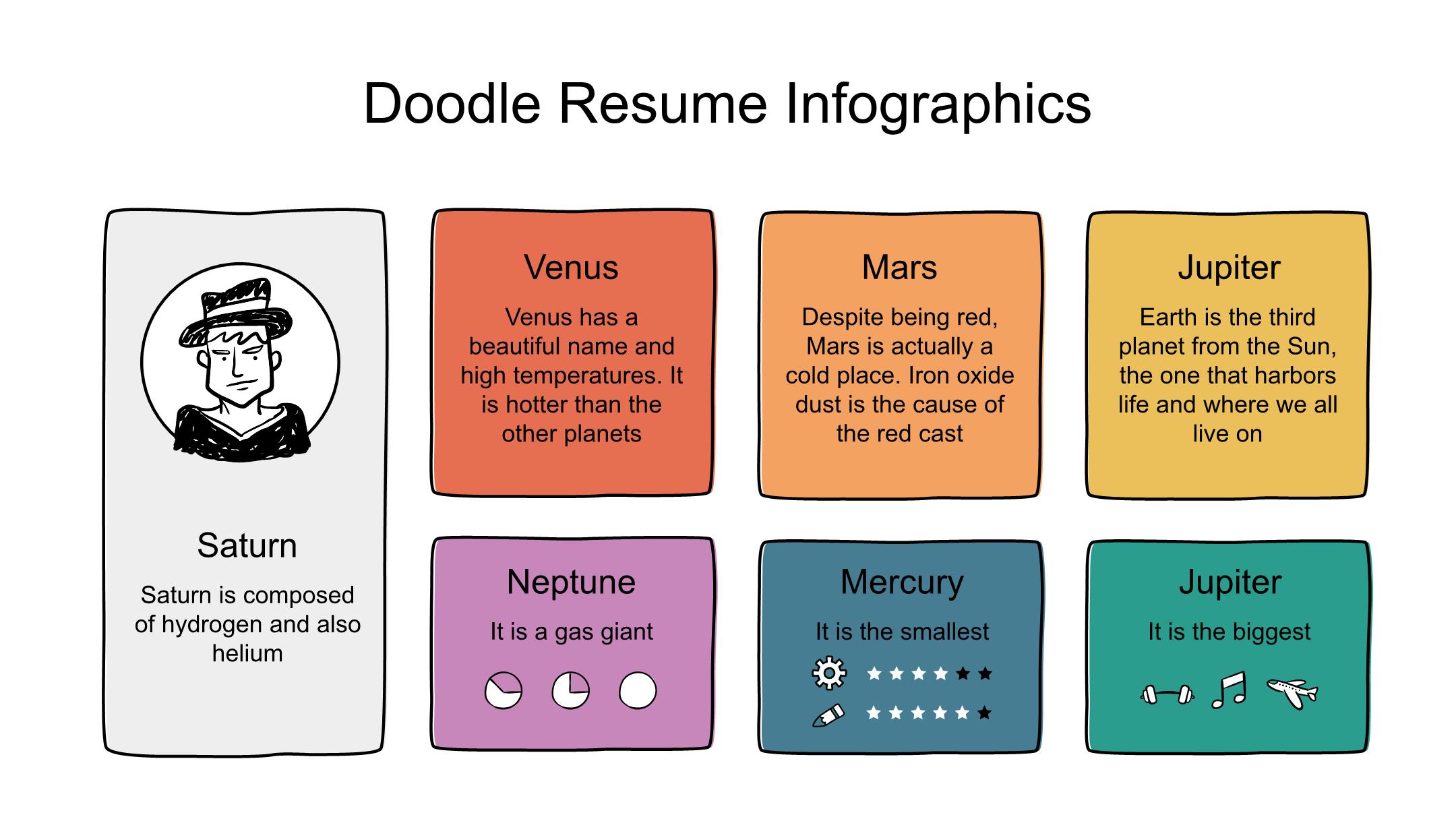 Doodle Resume Infographics

Saturn

Saturn is composed of hydrogen and also helium

Venus

Venus has a beautiful name and high temperatures. It is hotter than the other planets

Mars

Despite being red, Mars is actually a cold place. Iron oxide dust is the cause of the red cast

Jupiter

Earth is the third planet from the Sun, the one that harbors life and where we all live on

Neptune

It is a gas giant

Mercury

It is the smallest

Jupiter

It is the biggest