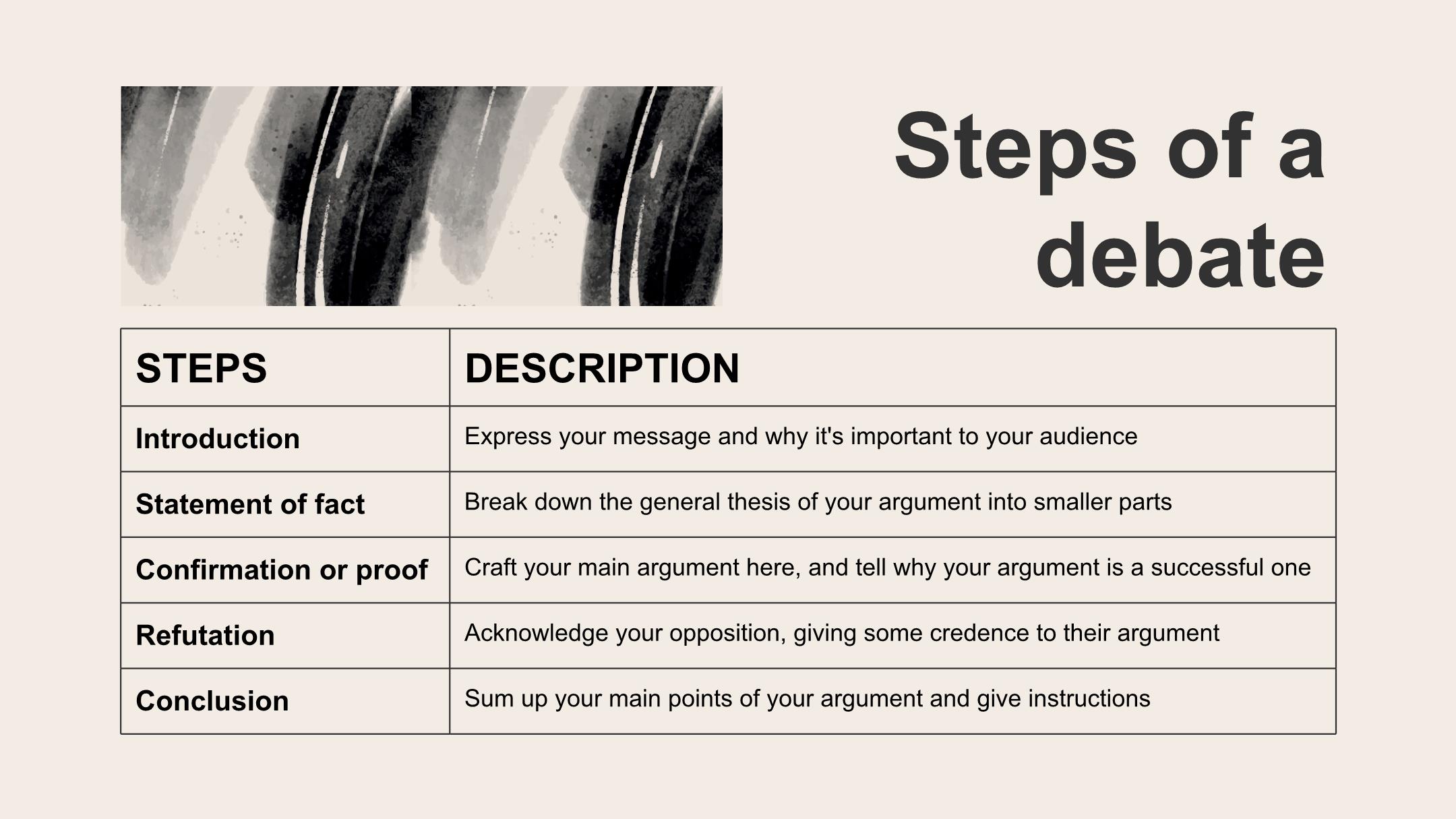 Steps of a debate

| STEPS | DESCRIPTION |
|---|---|
| Introduction | Express your message and why it's important to your audience |
| Statement of fact | Break down the general thesis of your argument into smaller parts |
| Confirmation or proof | Craft your main argument here, and tell why your argument is a successful one |
| Refutation | Acknowledge your opposition, giving some credence to their argument |
| Conclusion | Sum up your main points of your argument and give instructions |