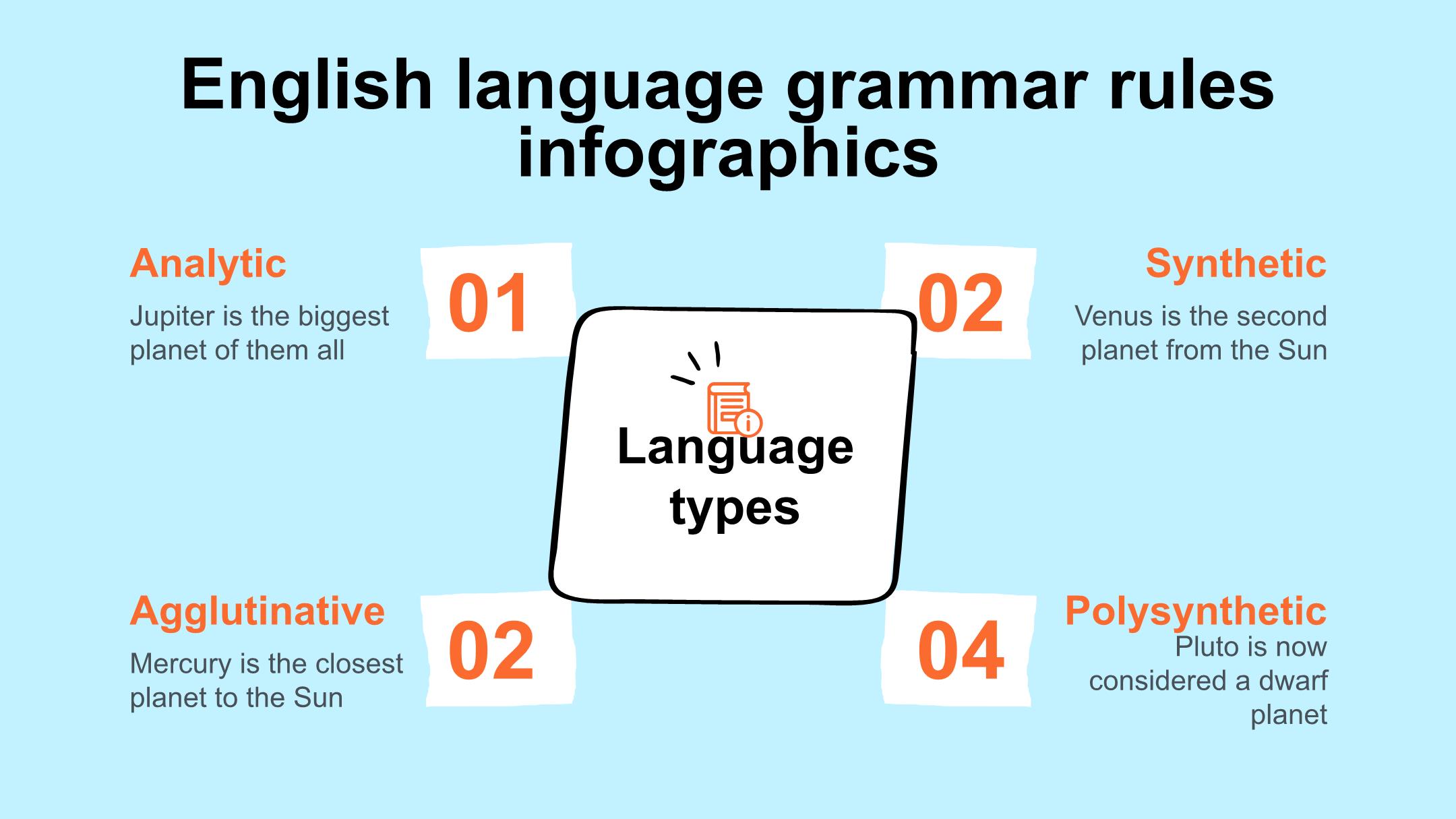 English language grammar rules infographics

Analytic

Jupiter is the biggest planet of them all

01

02

Synthetic

Venus is the second planet from the Sun

Language types

Agglutinative

Mercury is the closest planet to the Sun

02

04

Polysynthetic

Pluto is now considered a dwarf planet