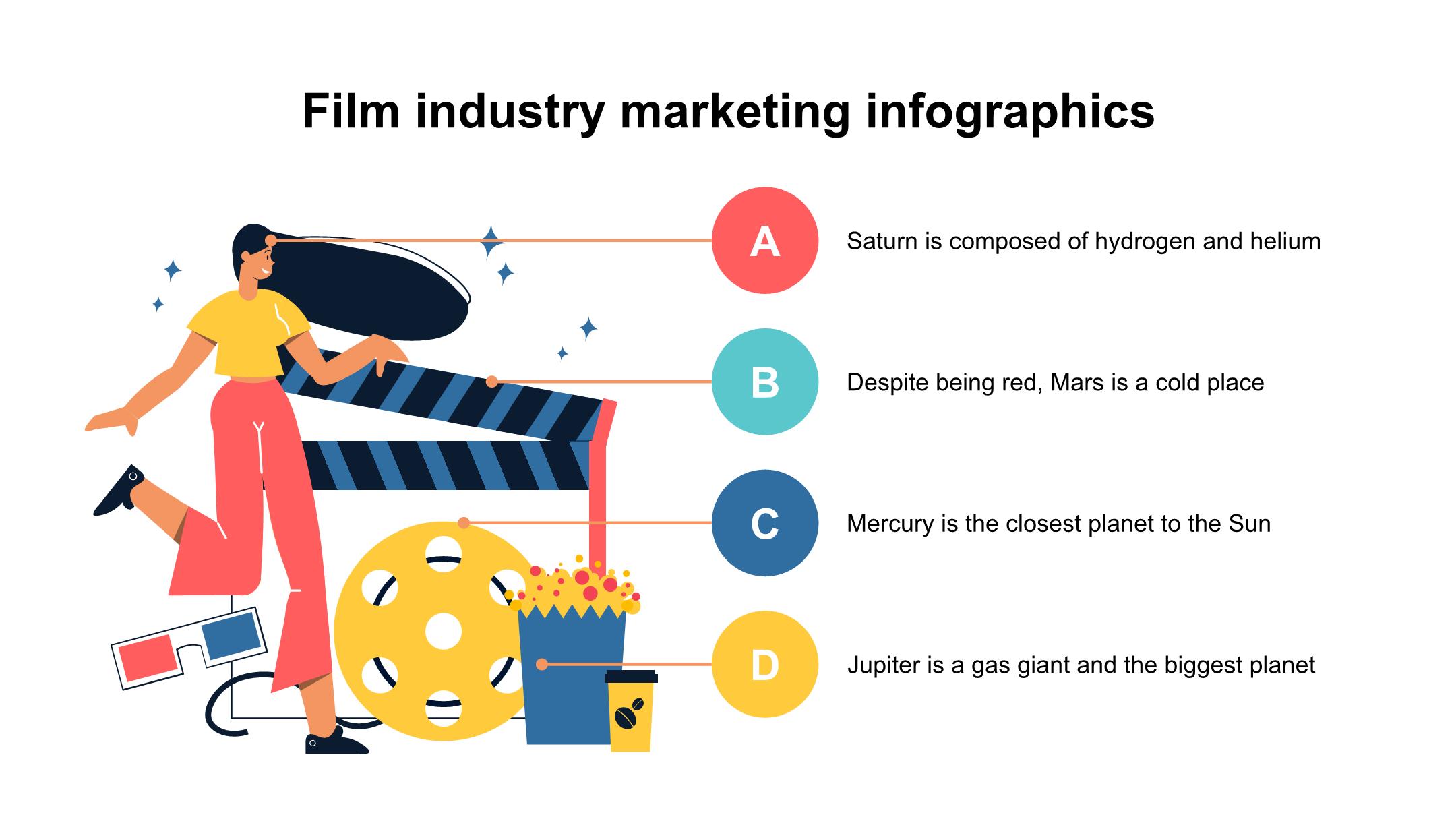 Film industry marketing infographics

A

Saturn is composed of hydrogen and helium

B

Despite being red, Mars is a cold place

C

Mercury is the closest planet to the Sun

D

Jupiter is a gas giant and the biggest planet