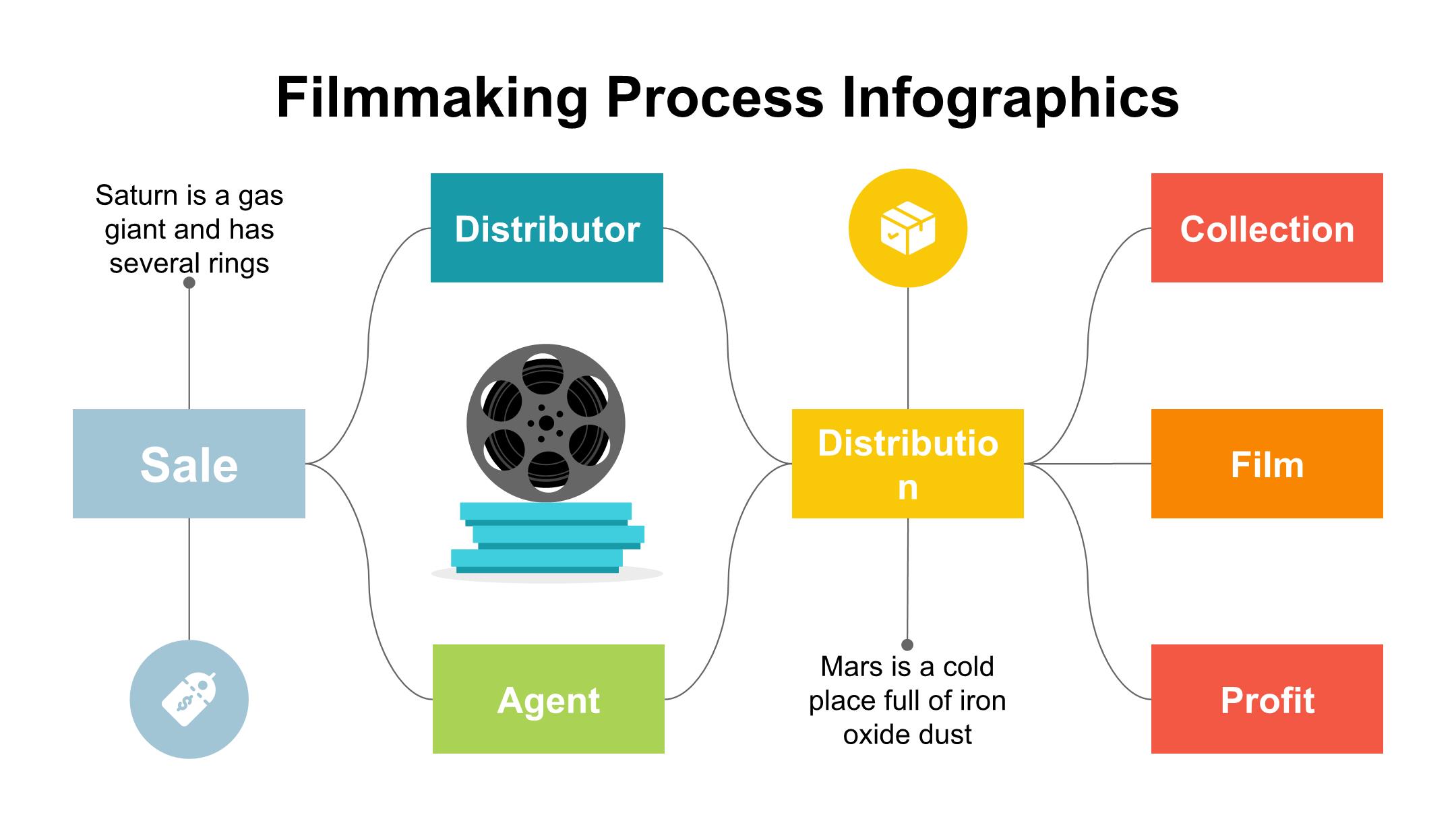 Filmmaking Process Infographics

Saturn is a gas giant and has several rings

Sale

Distributor

Agent

Distribution

Mars is a cold place full of iron oxide dust

Collection

Film

Profit