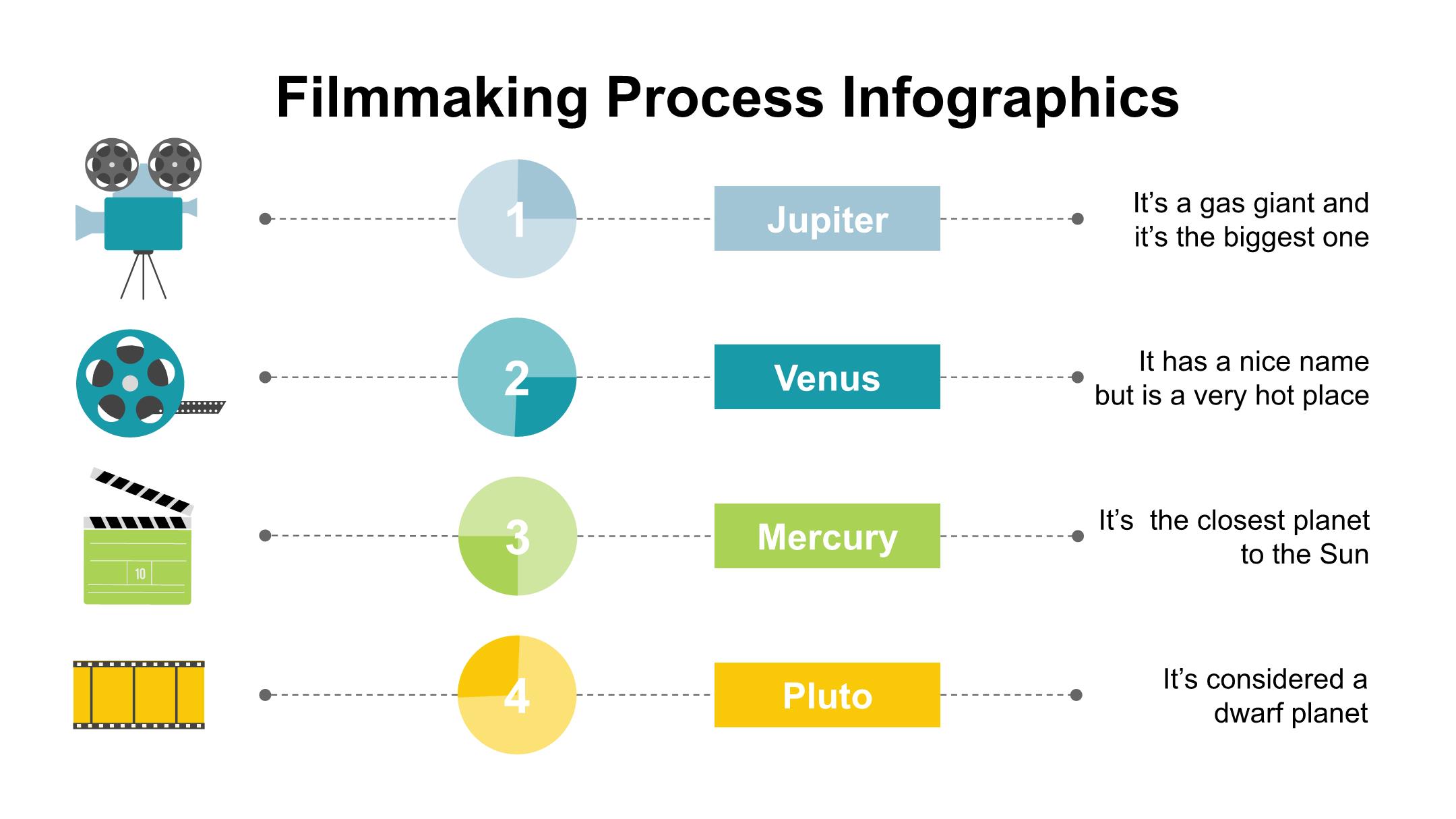 Filmmaking Process Infographics

1

Jupiter

It’s a gas giant and it’s the biggest one

2

Venus

It has a nice name but is a very hot place

10

3

Mercury

It’s  the closest planet to the Sun

4

Pluto

It’s considered a dwarf planet