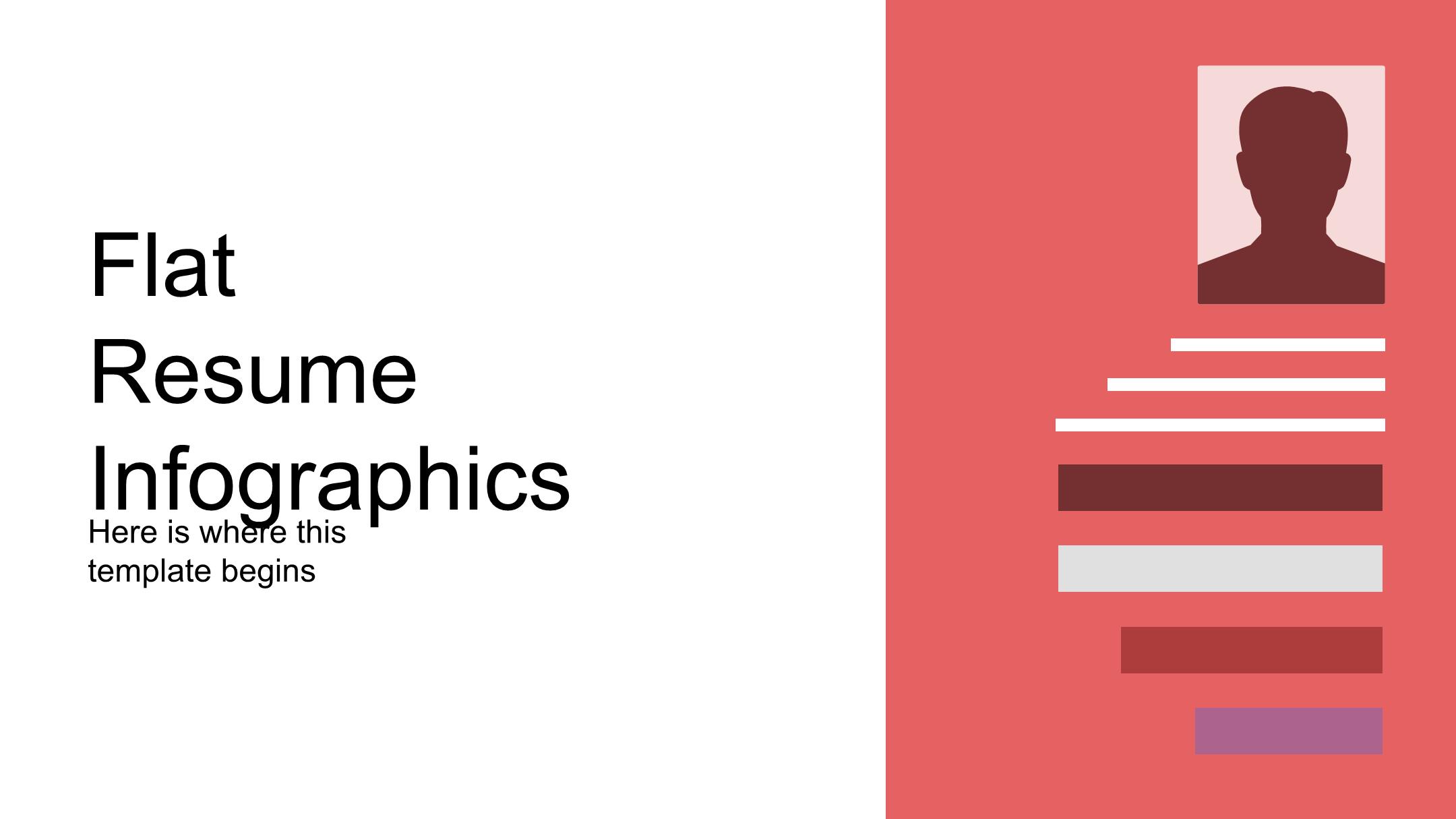 Flat
Resume
Infographics

Here is where this template begins