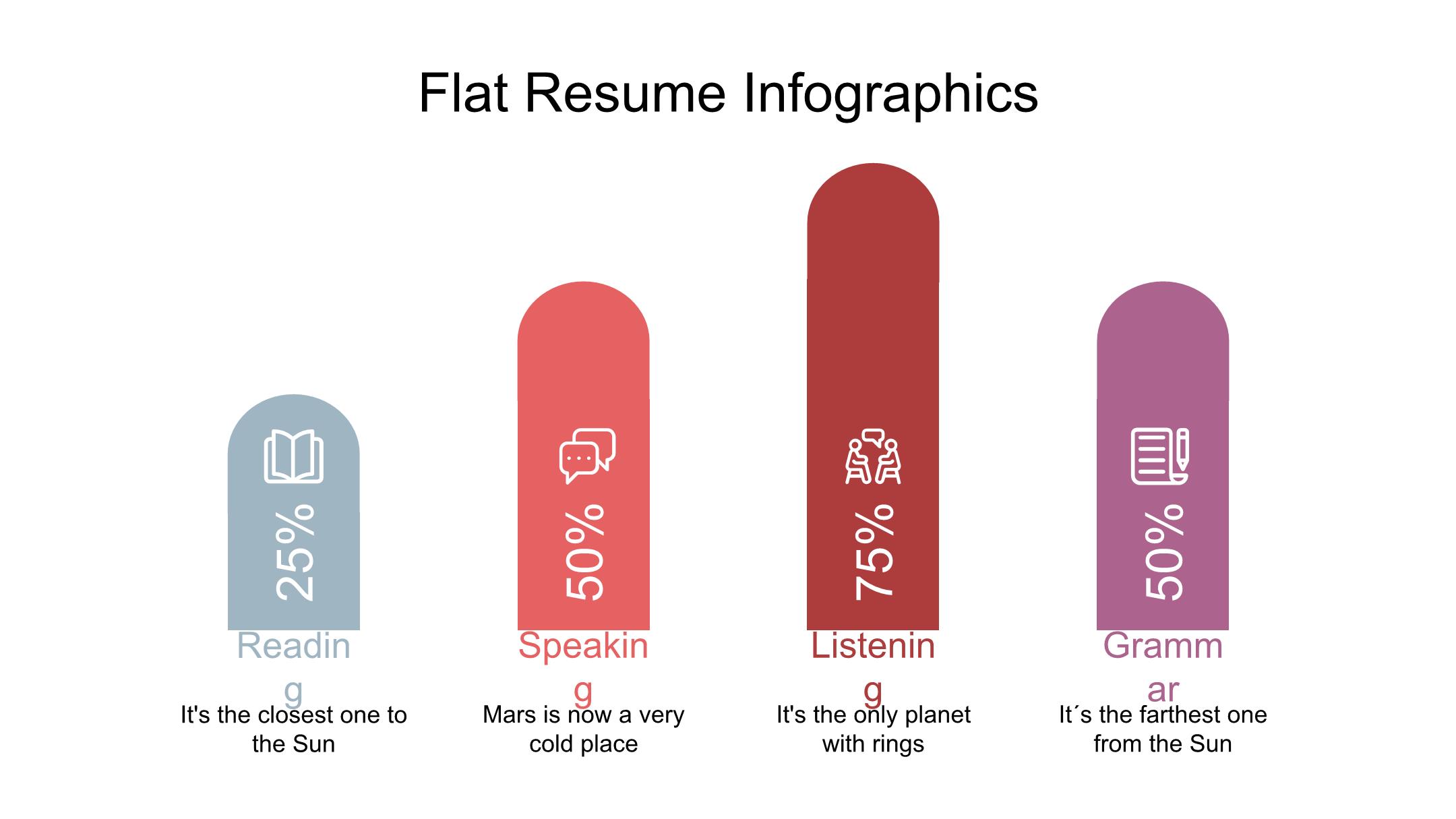 Flat Resume Infographics

25%

Reading

It's the closest one to the Sun

50%

Speaking

Mars is now a very cold place

75%

Listening

It's the only planet with rings

50%

Grammar

It´s the farthest one from the Sun