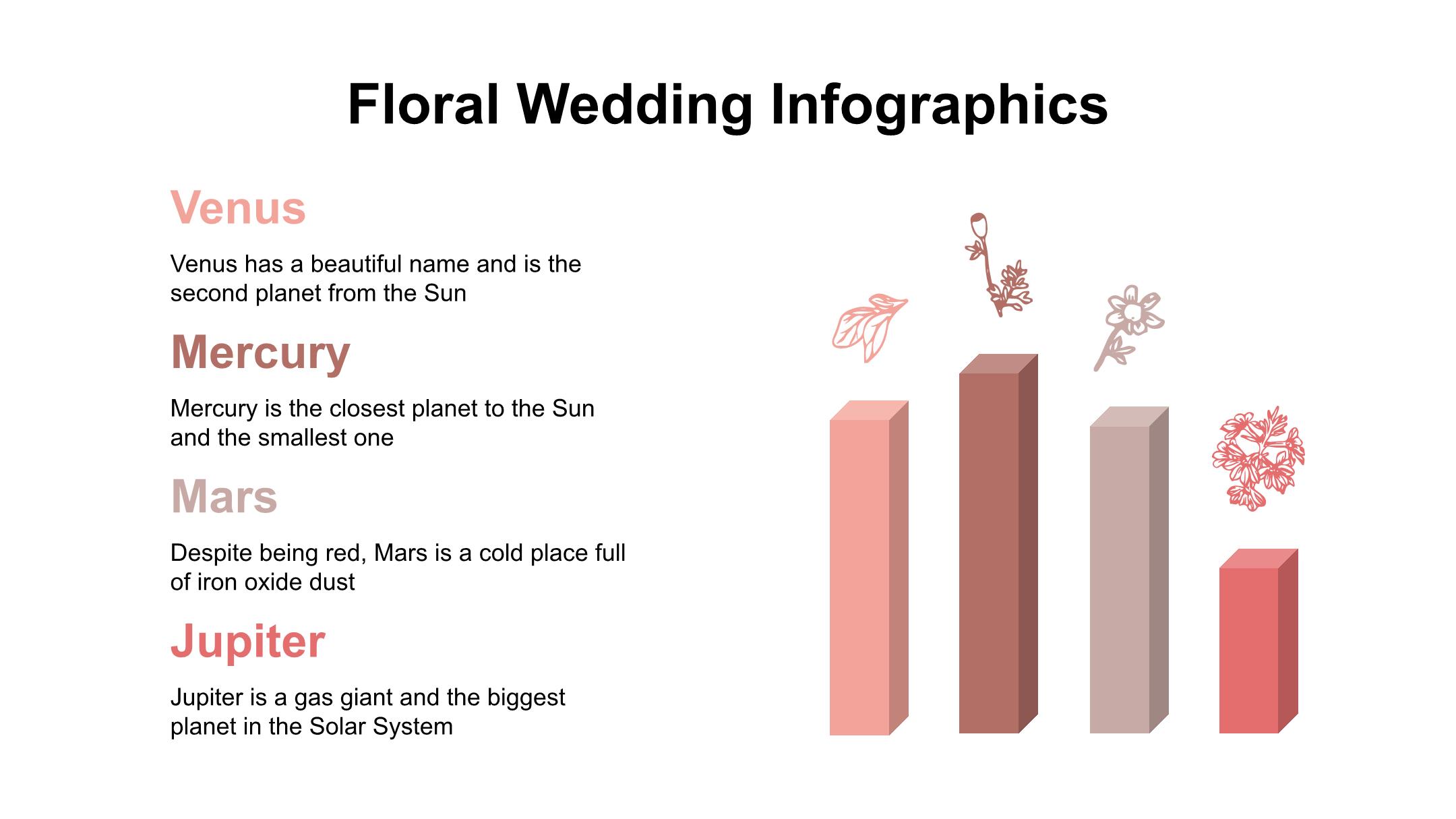 Floral Wedding Infographics

Venus

Venus has a beautiful name and is the second planet from the Sun

Mercury

Mercury is the closest planet to the Sun and the smallest one

Mars

Despite being red, Mars is a cold place full of iron oxide dust

Jupiter

Jupiter is a gas giant and the biggest planet in the Solar System