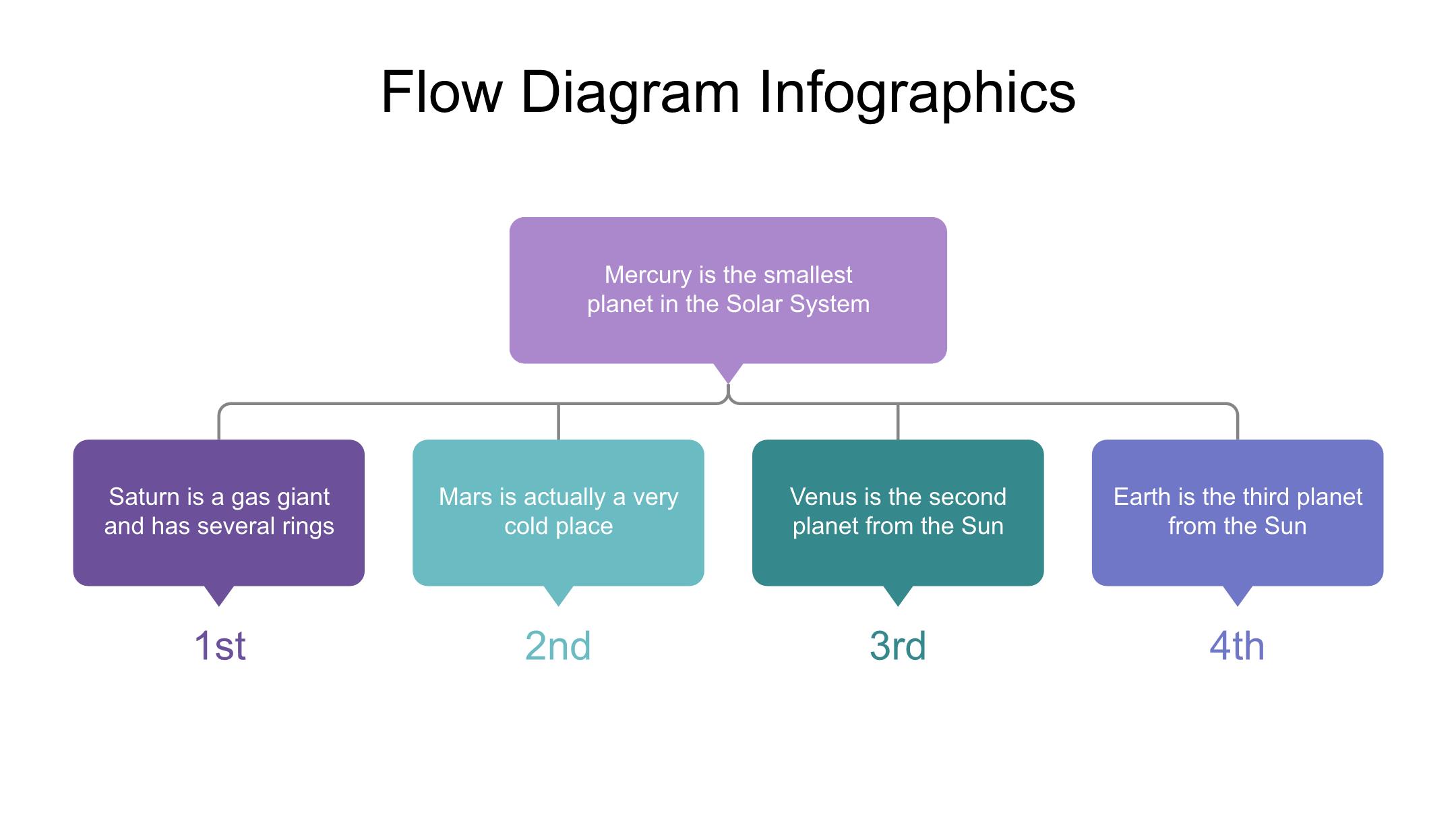 Flow Diagram Infographics

Mercury is the smallest planet in the Solar System

Saturn is a gas giant and has several rings

1st

Mars is actually a very cold place

2nd

Venus is the second planet from the Sun

3rd

Earth is the third planet from the Sun

4th