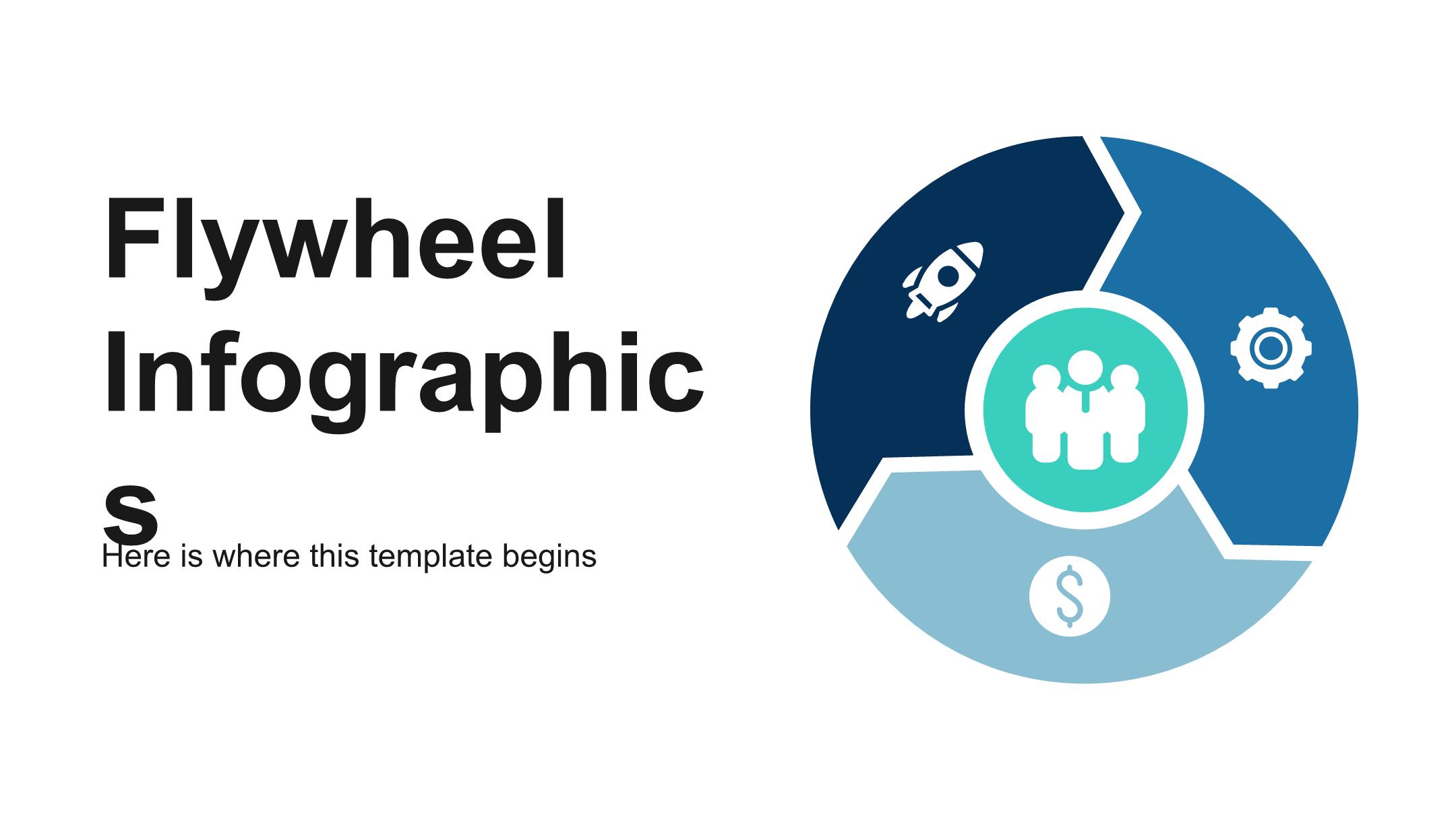 Flywheel Infographics

Here is where this template begins