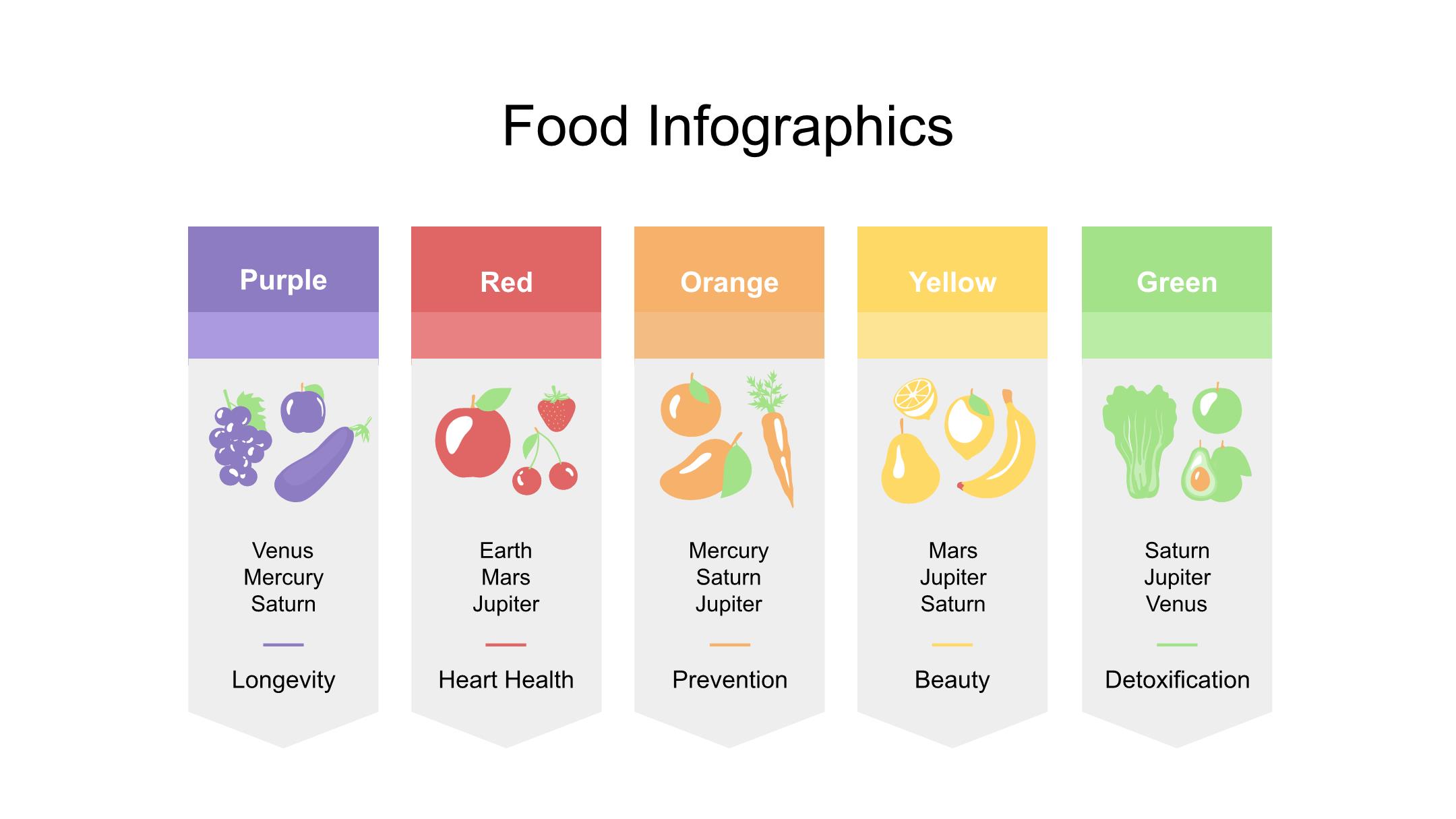 Food Infographics

Purple

Venus
Mercury
Saturn

Longevity

Red

Earth
Mars
Jupiter

Heart Health

Orange

Mercury
Saturn
Jupiter

Prevention

Yellow

Mars
Jupiter
Saturn

Beauty

Green

Saturn
Jupiter
Venus

Detoxification