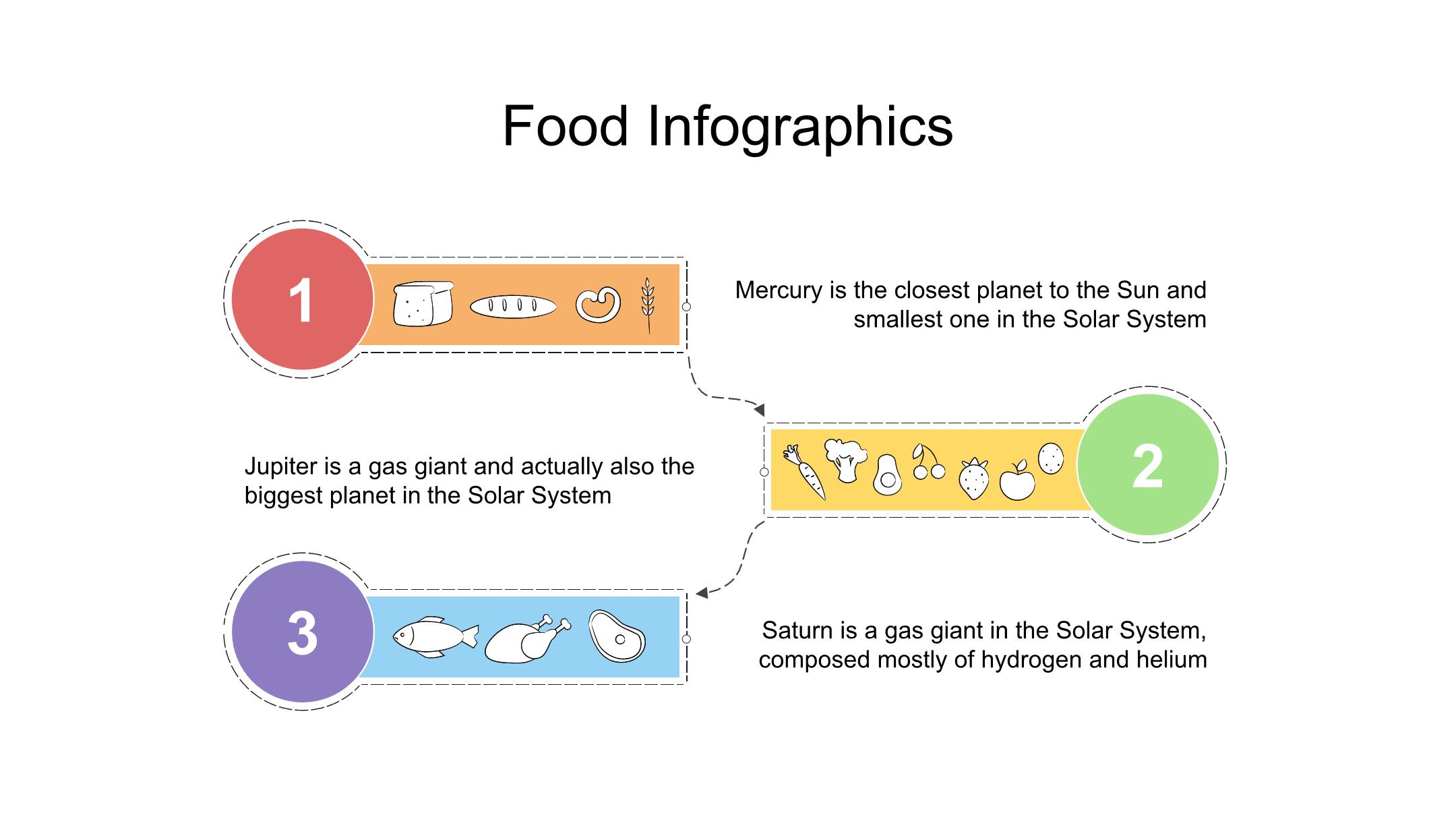 Food Infographics

1

Mercury is the closest planet to the Sun and smallest one in the Solar System

Jupiter is a gas giant and actually also the biggest planet in the Solar System

2

3

Saturn is a gas giant in the Solar System, composed mostly of hydrogen and helium