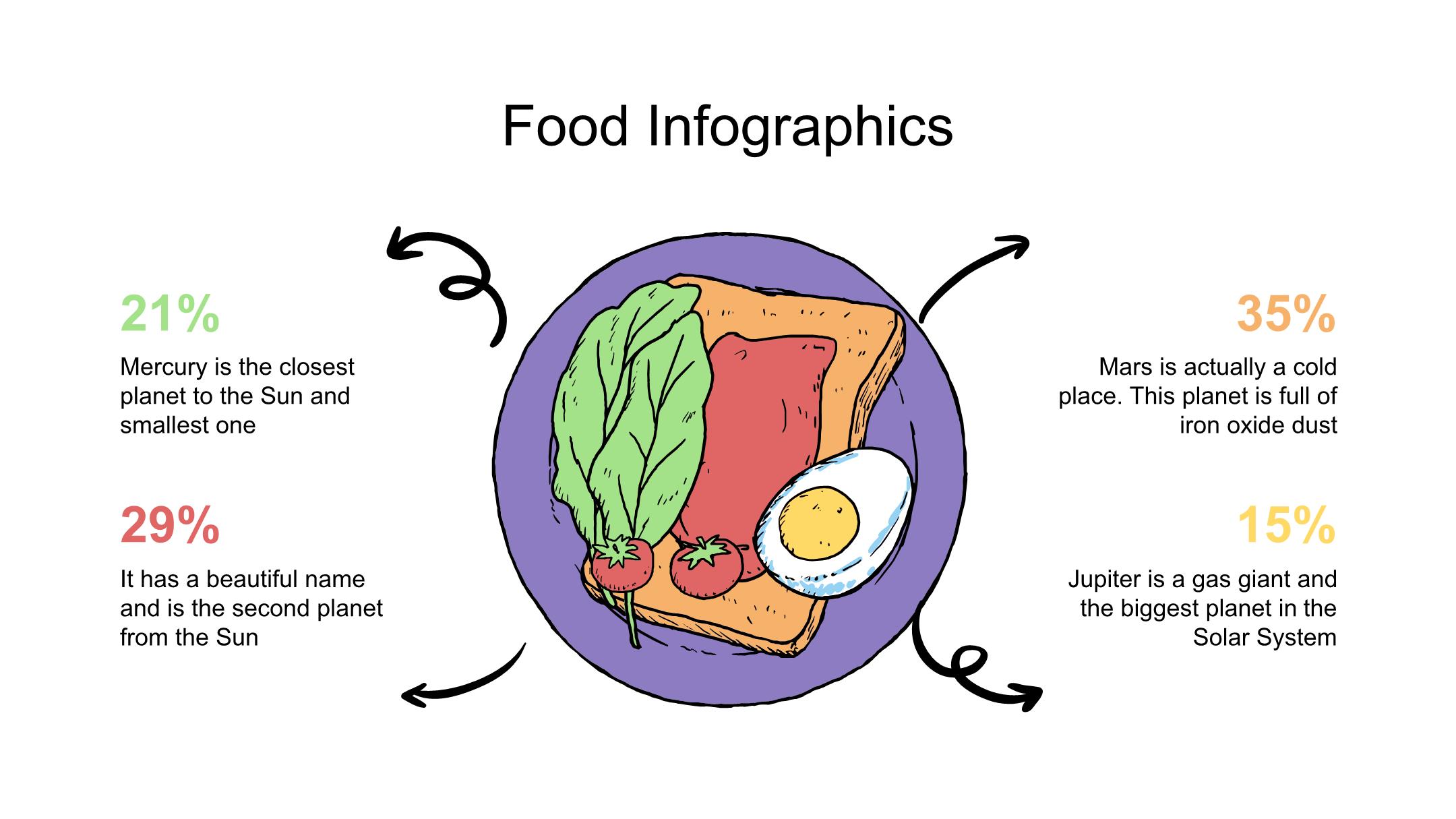 Food Infographics

21%

Mercury is the closest planet to the Sun and smallest one

29%

It has a beautiful name and is the second planet from the Sun

35%

Mars is actually a cold place. This planet is full of iron oxide dust

15%

Jupiter is a gas giant and the biggest planet in the Solar System